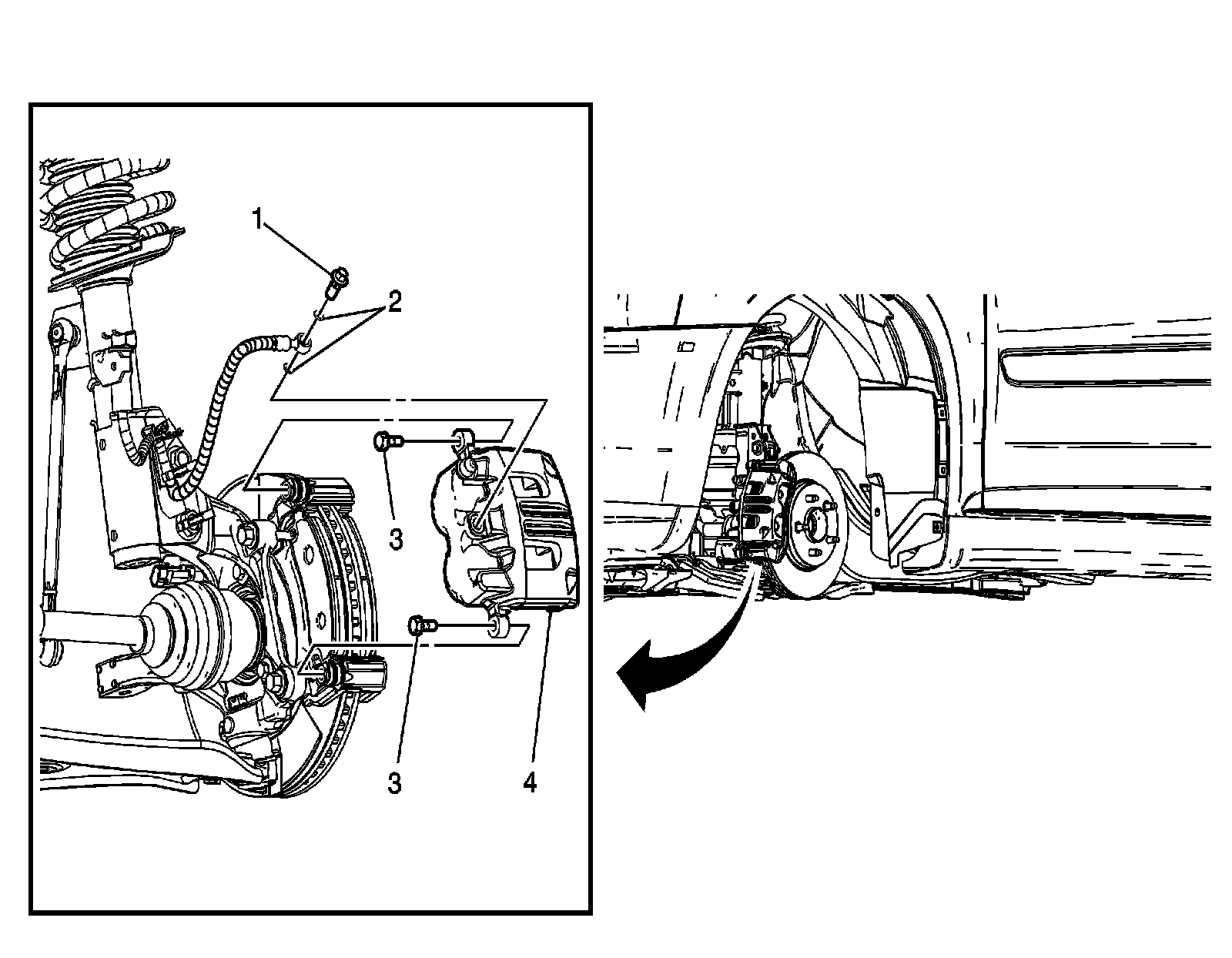 1
2
3
3
4