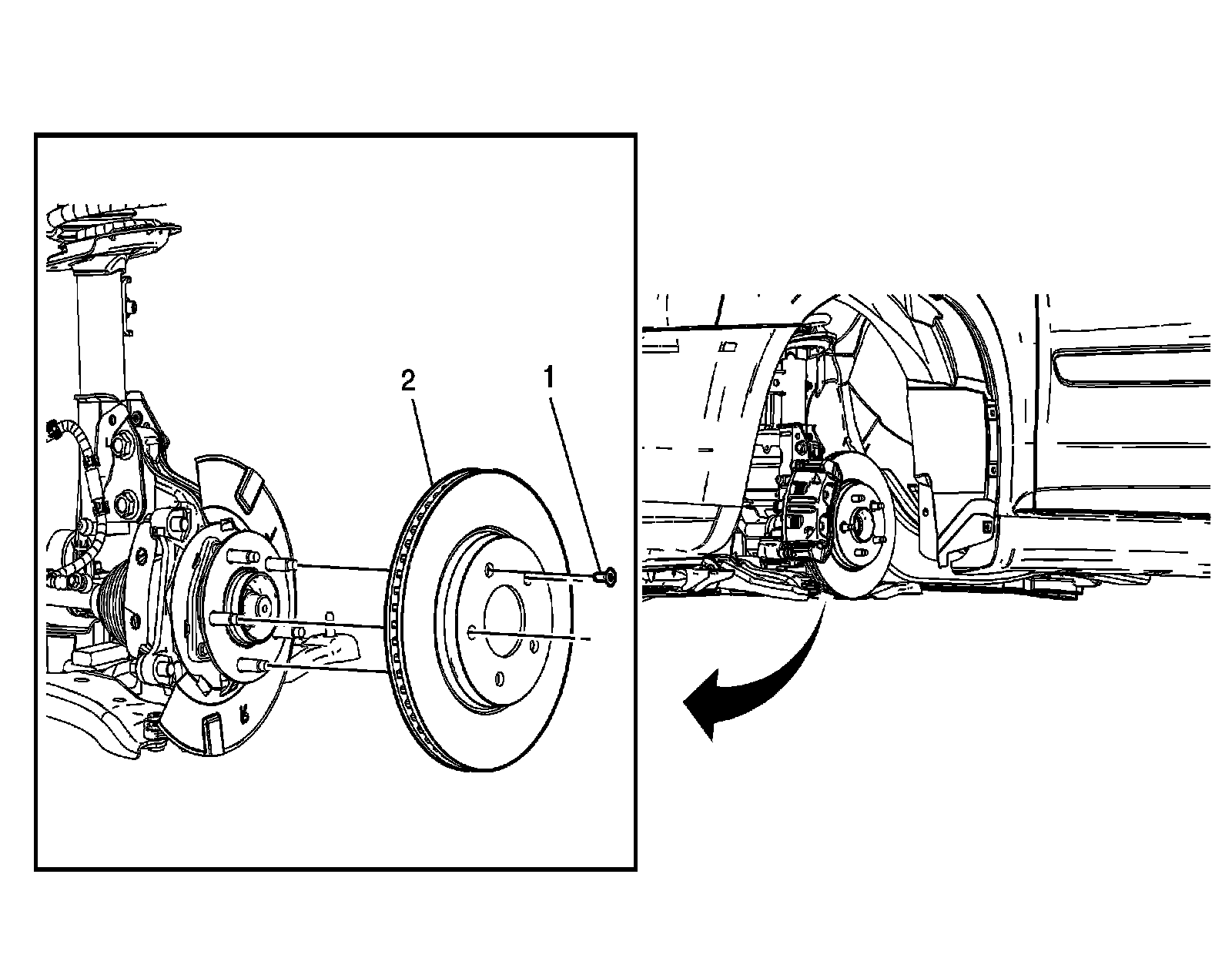 2
1