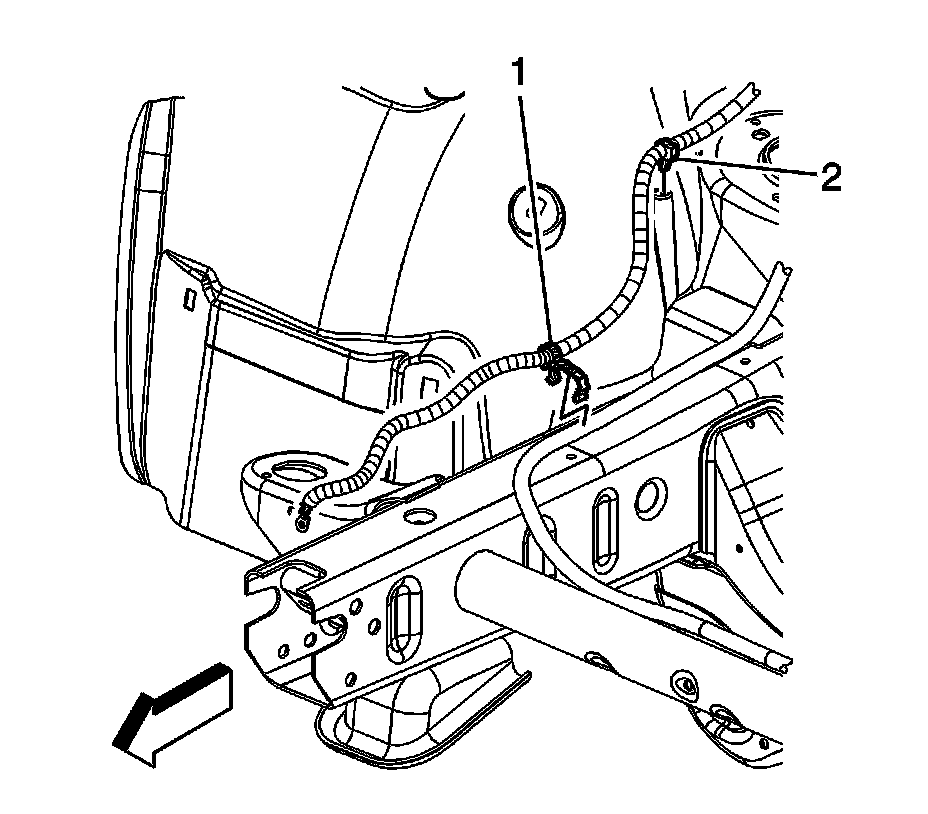 1
2