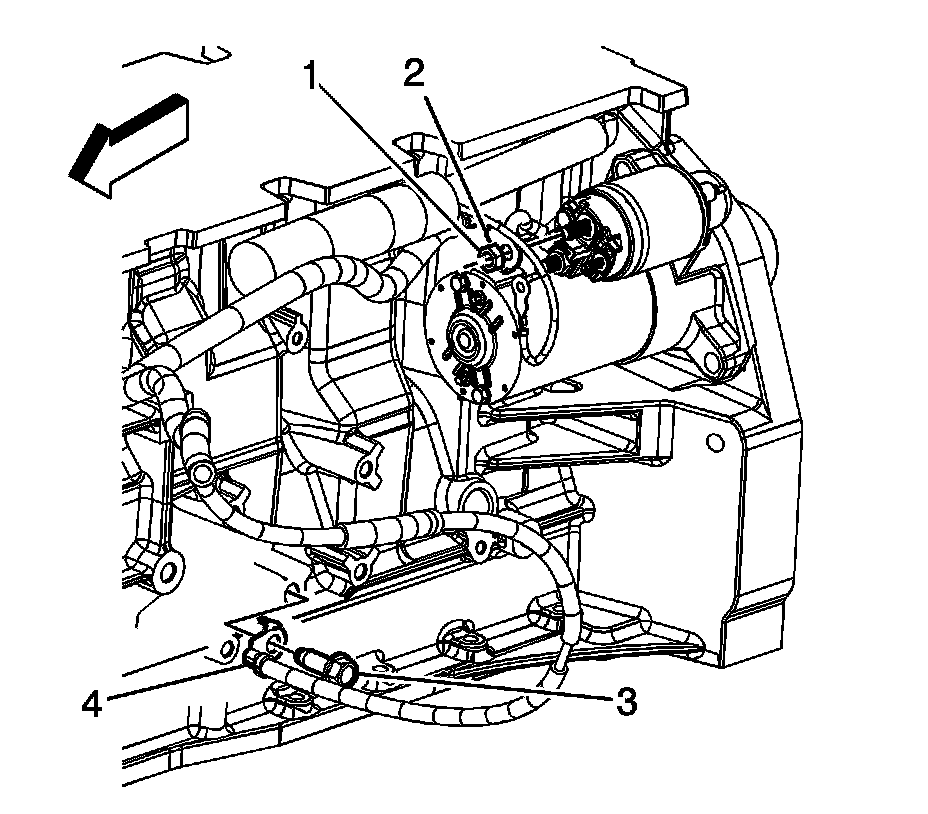 1
2
4
3