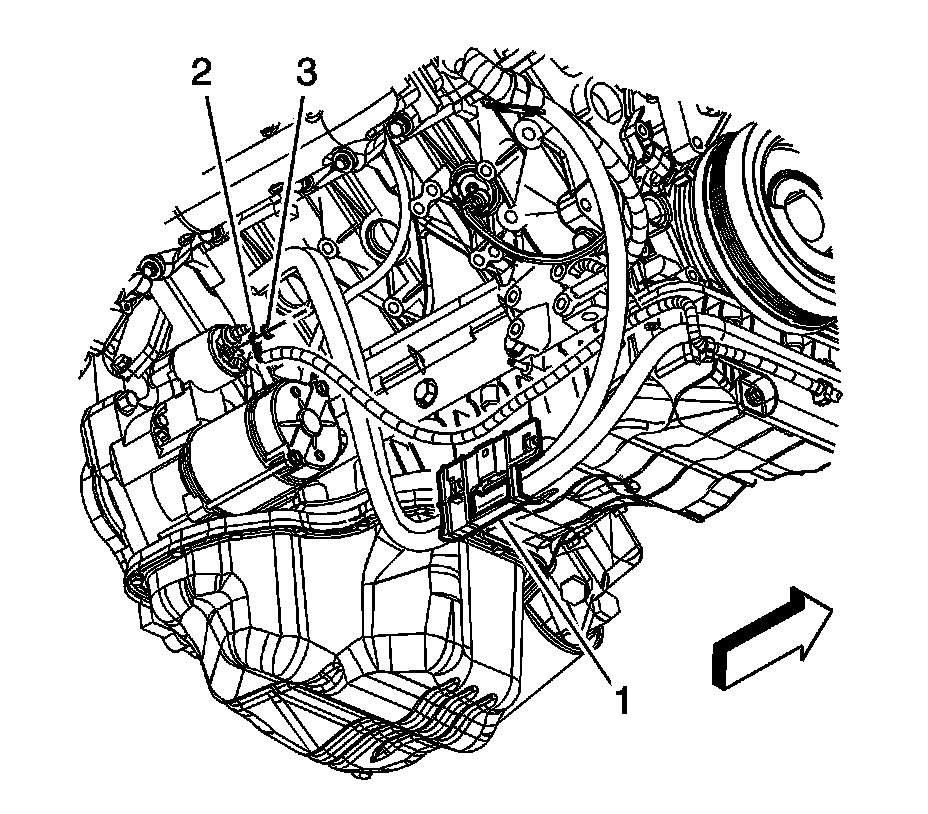 2
3
1