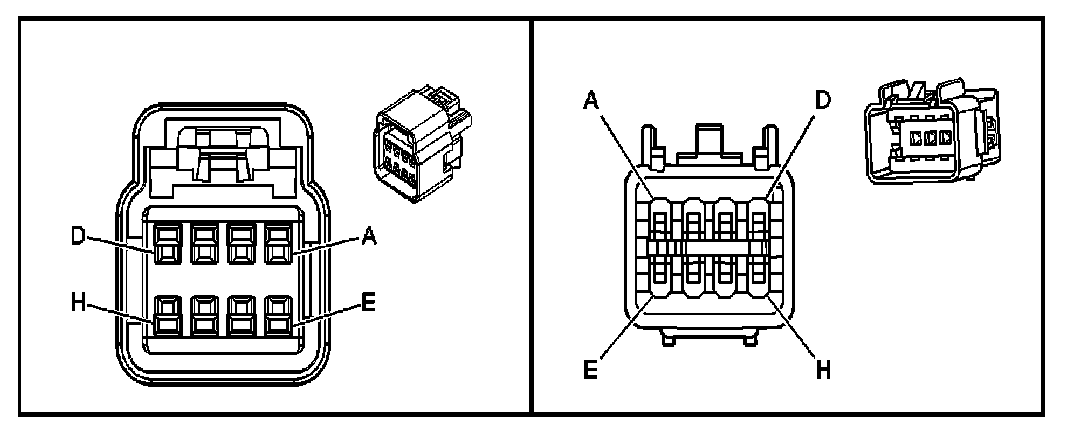 D
A
H
E

A
D
E
H