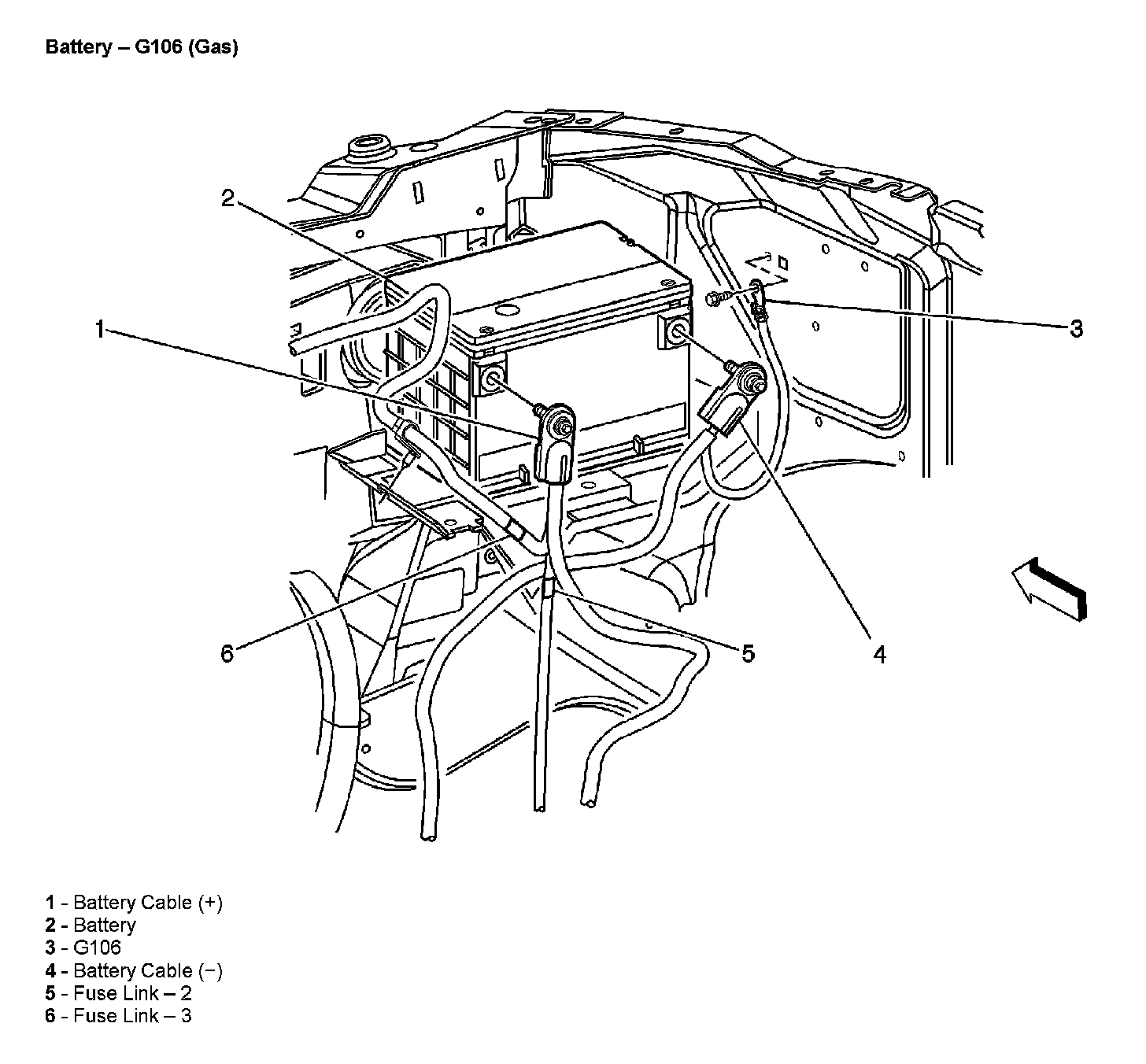 Battery – G106 (Gas)

2

1

3

6

5

4

1 - Battery Cable (+)
2 - Battery
3 - G106
4 - Battery Cable (−)
5 - Fuse Link – 2
6 - Fuse Link – 3