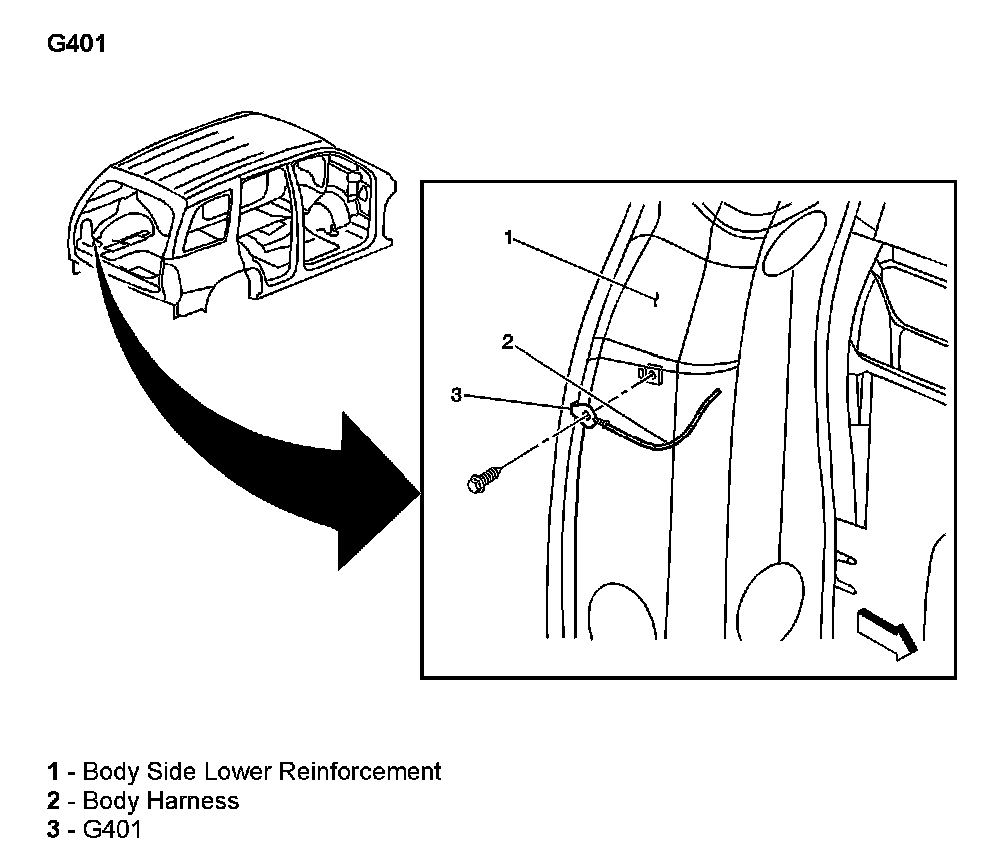 G401

1

2

3

1 - Body Side Lower Reinforcement
2 - Body Harness
3 - G401