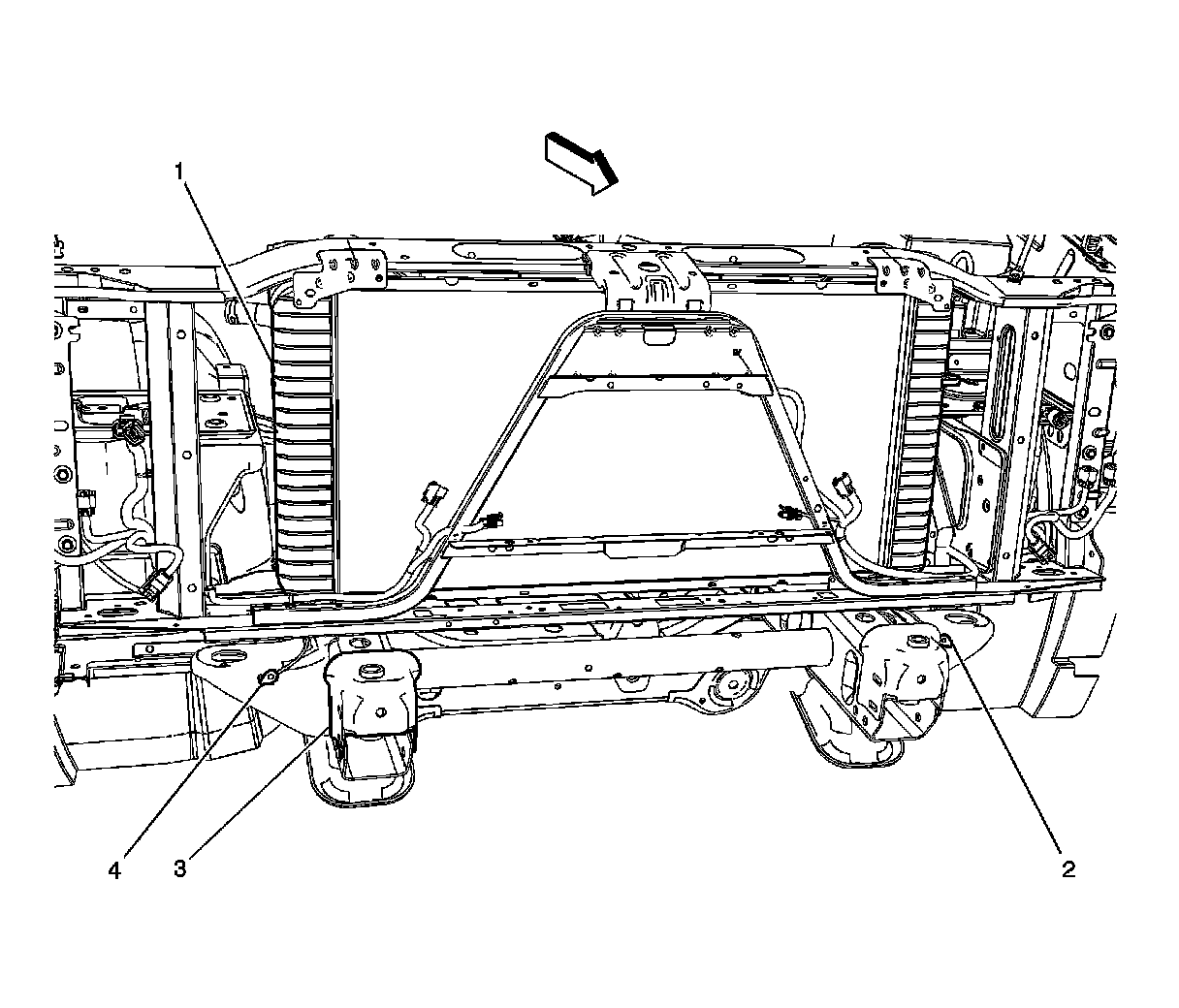 1
4
3
2