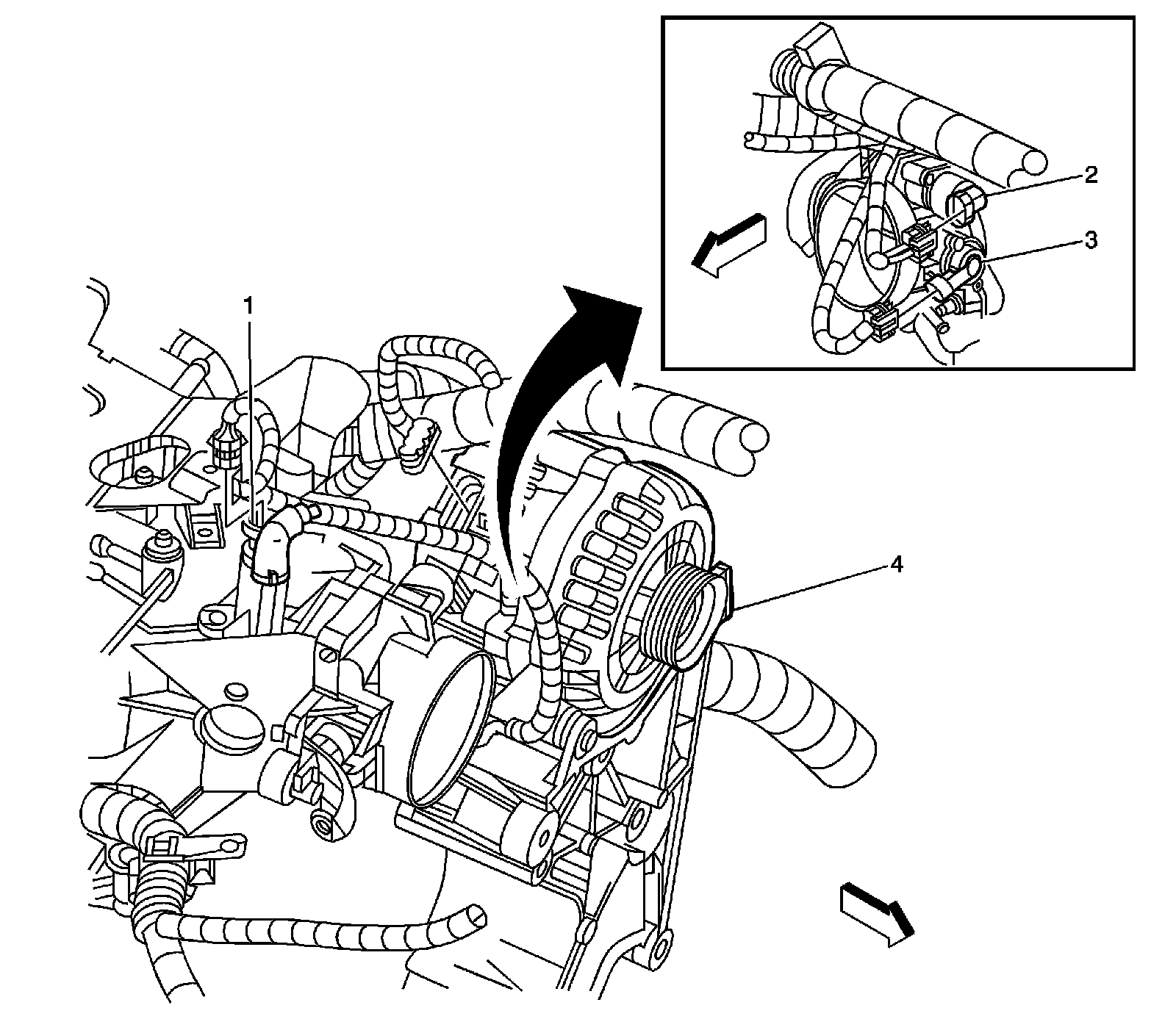 2
3
1
4