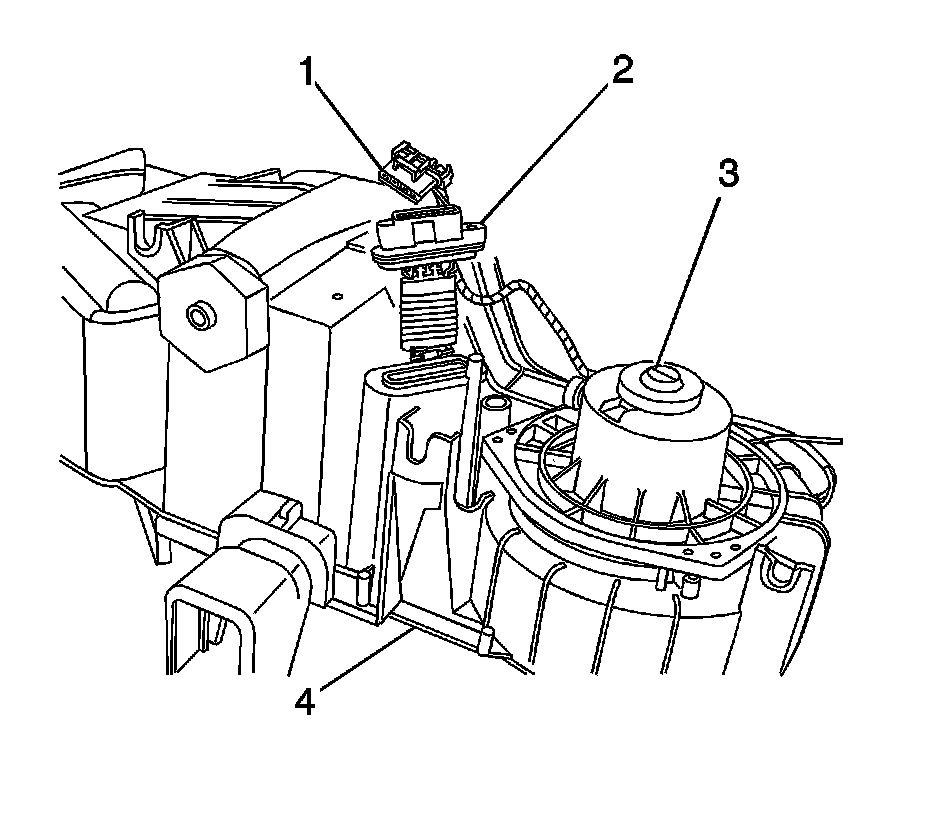 1
2
3
4