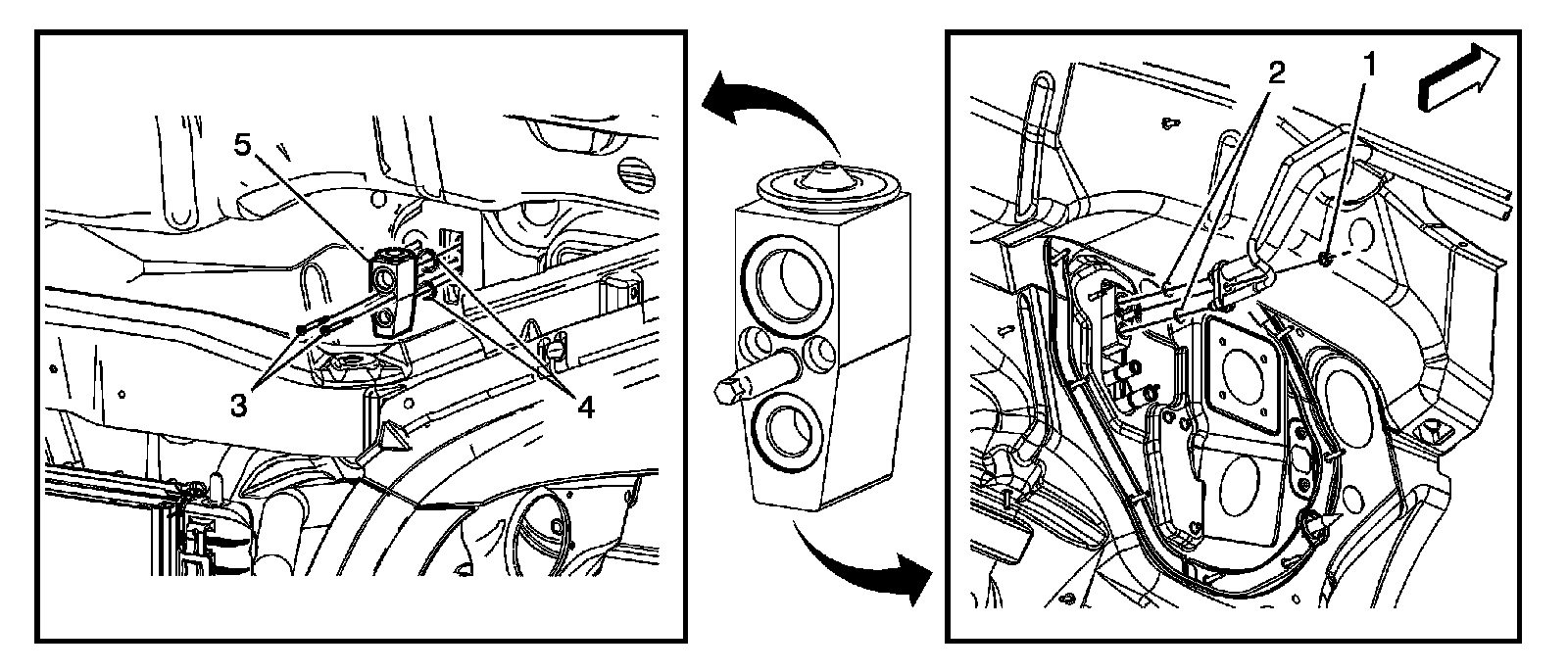 5
3
4
2
1