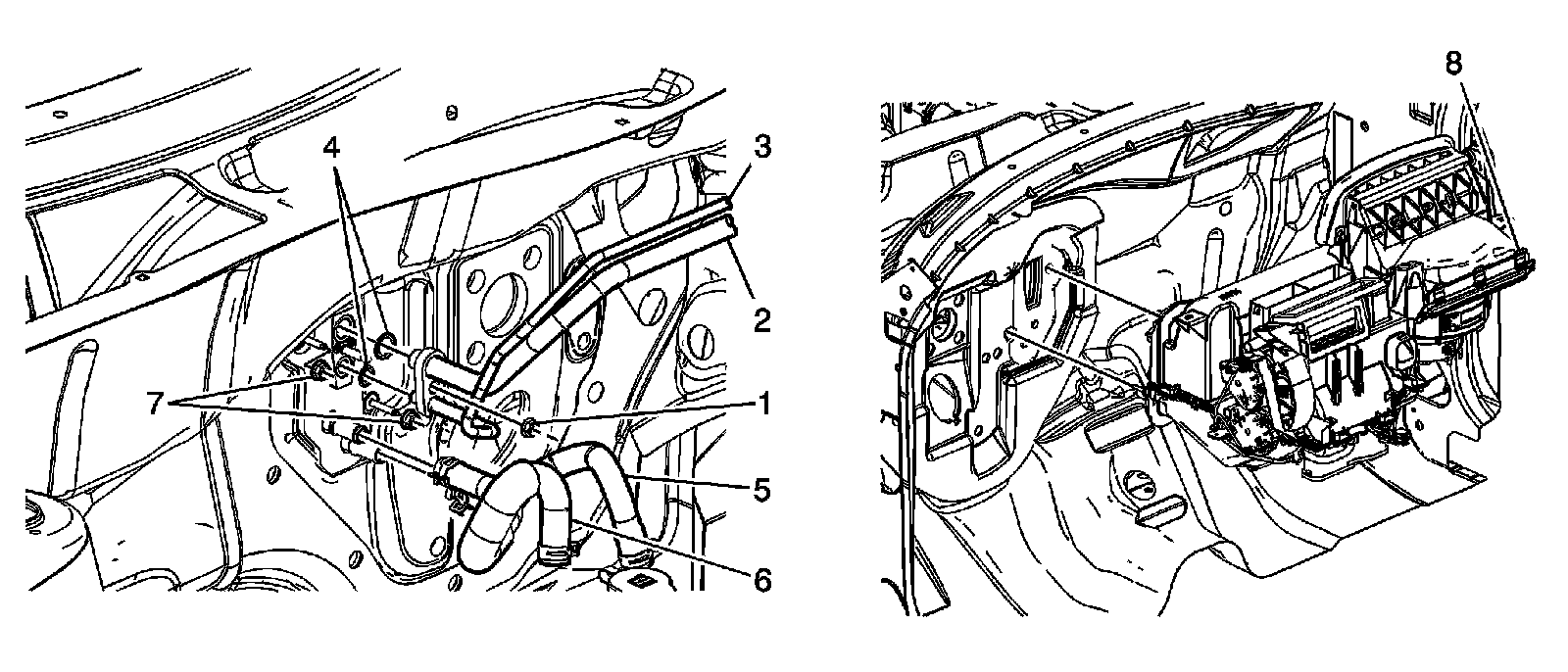 4
3
2
7
1
5
6
8