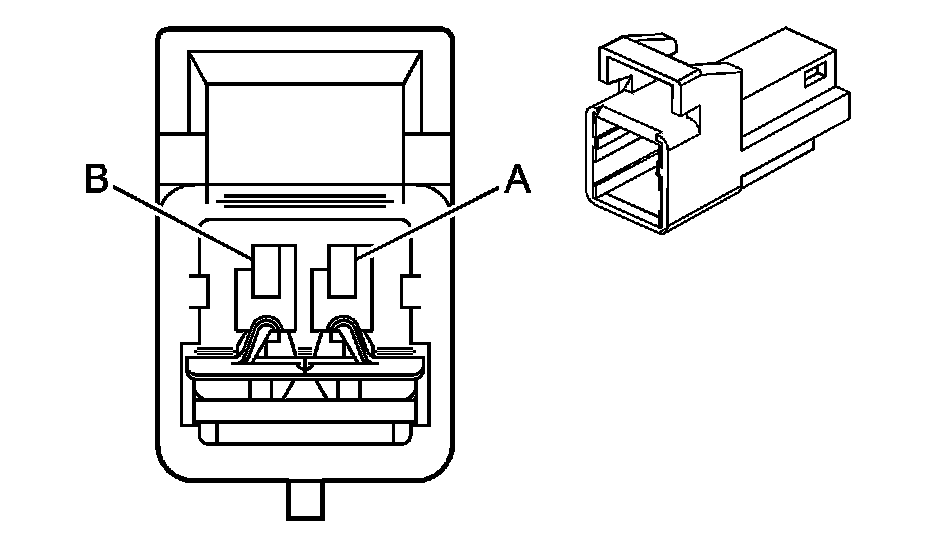 B
A