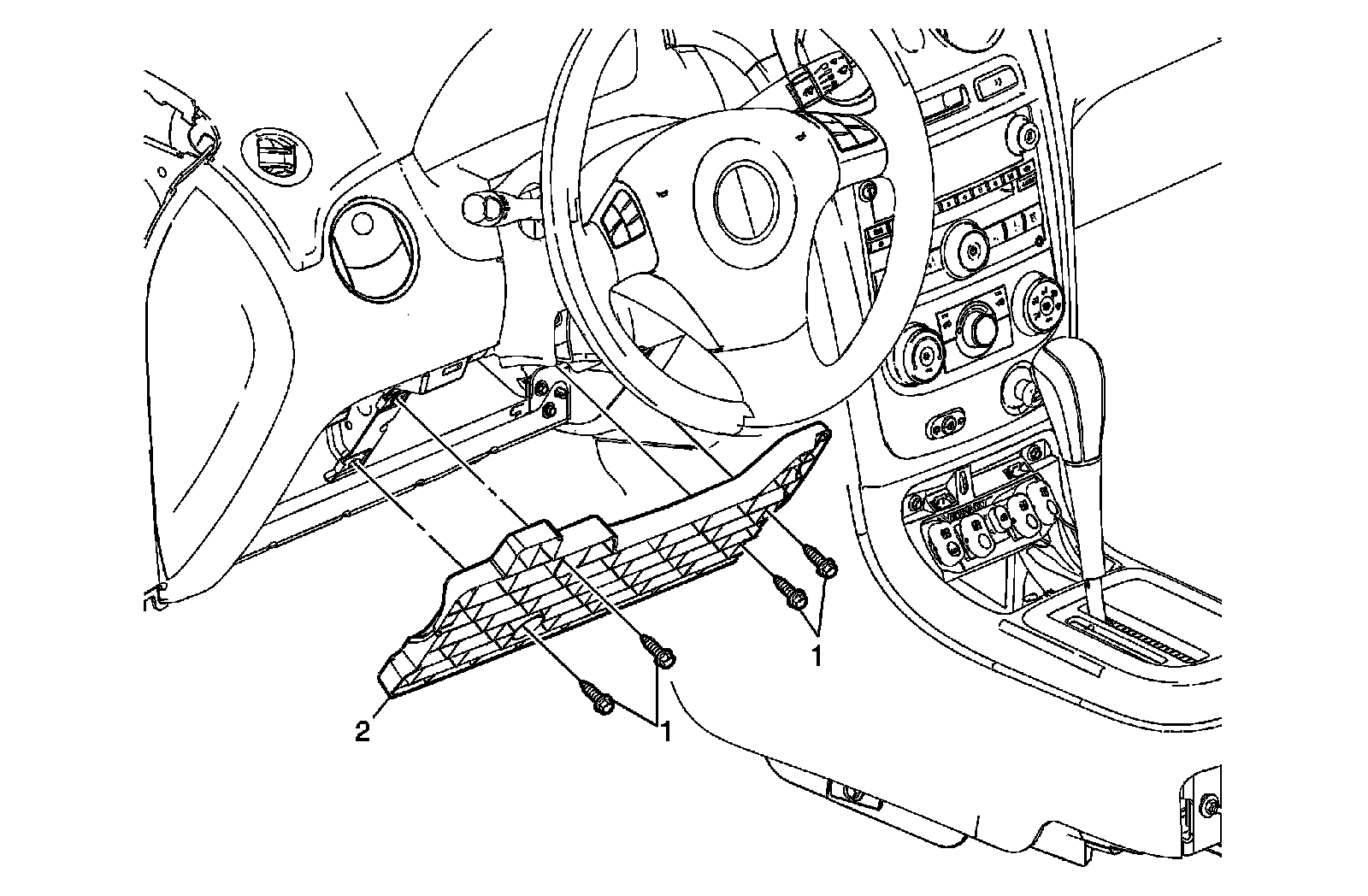 1
2
1