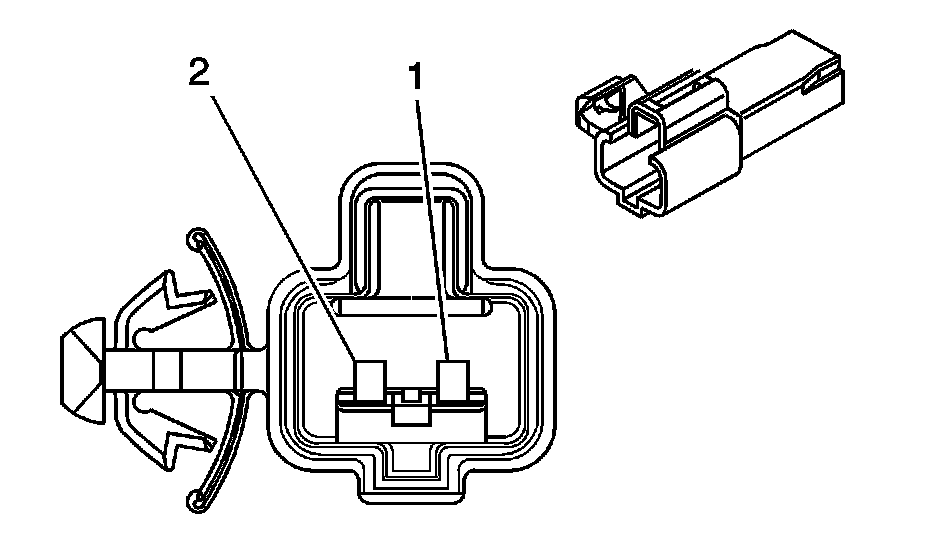 2
1