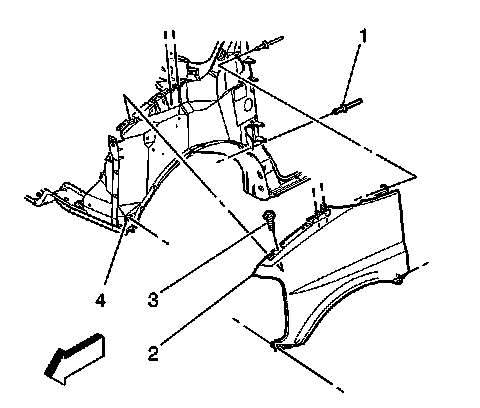 1
4
3
2