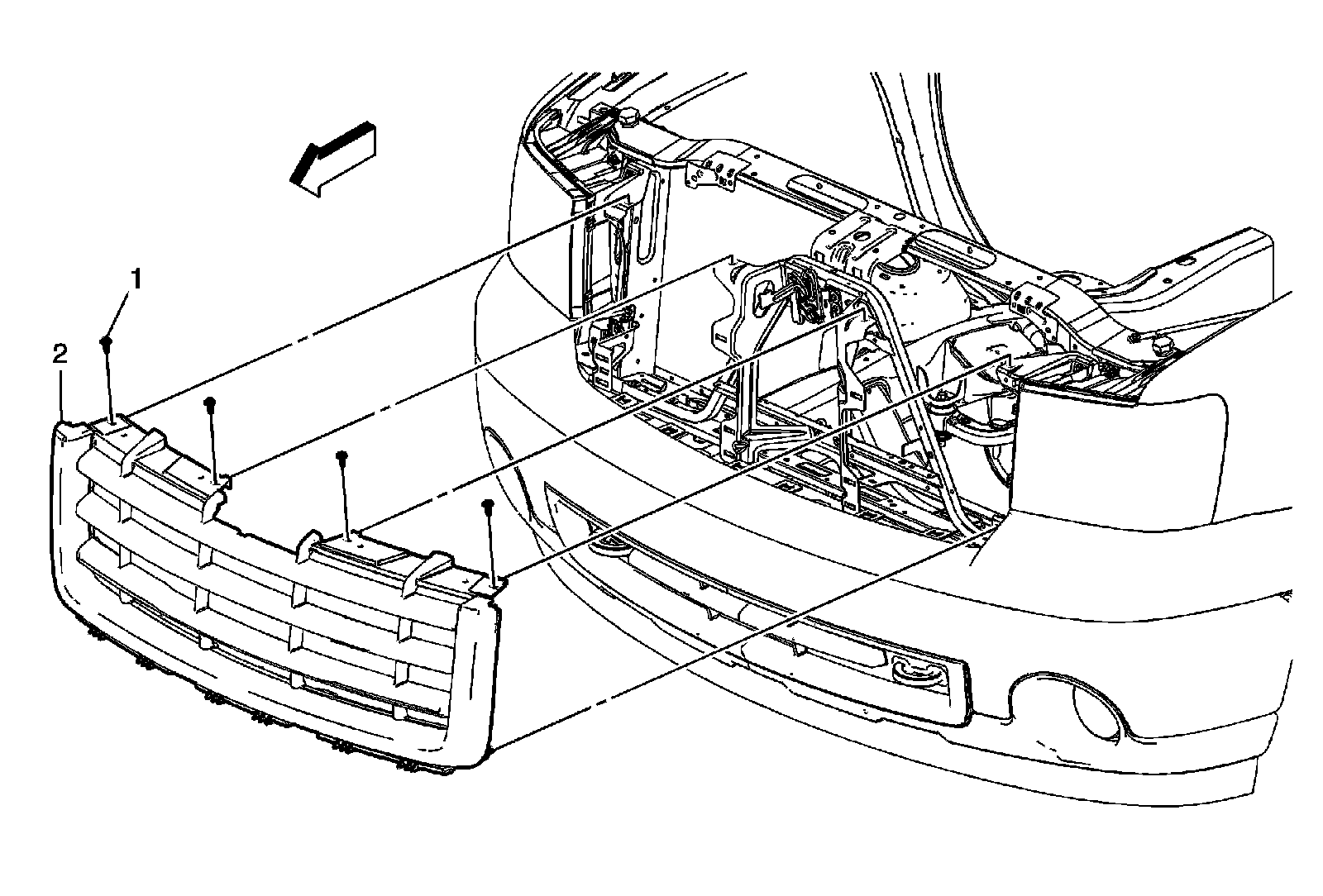 1

2