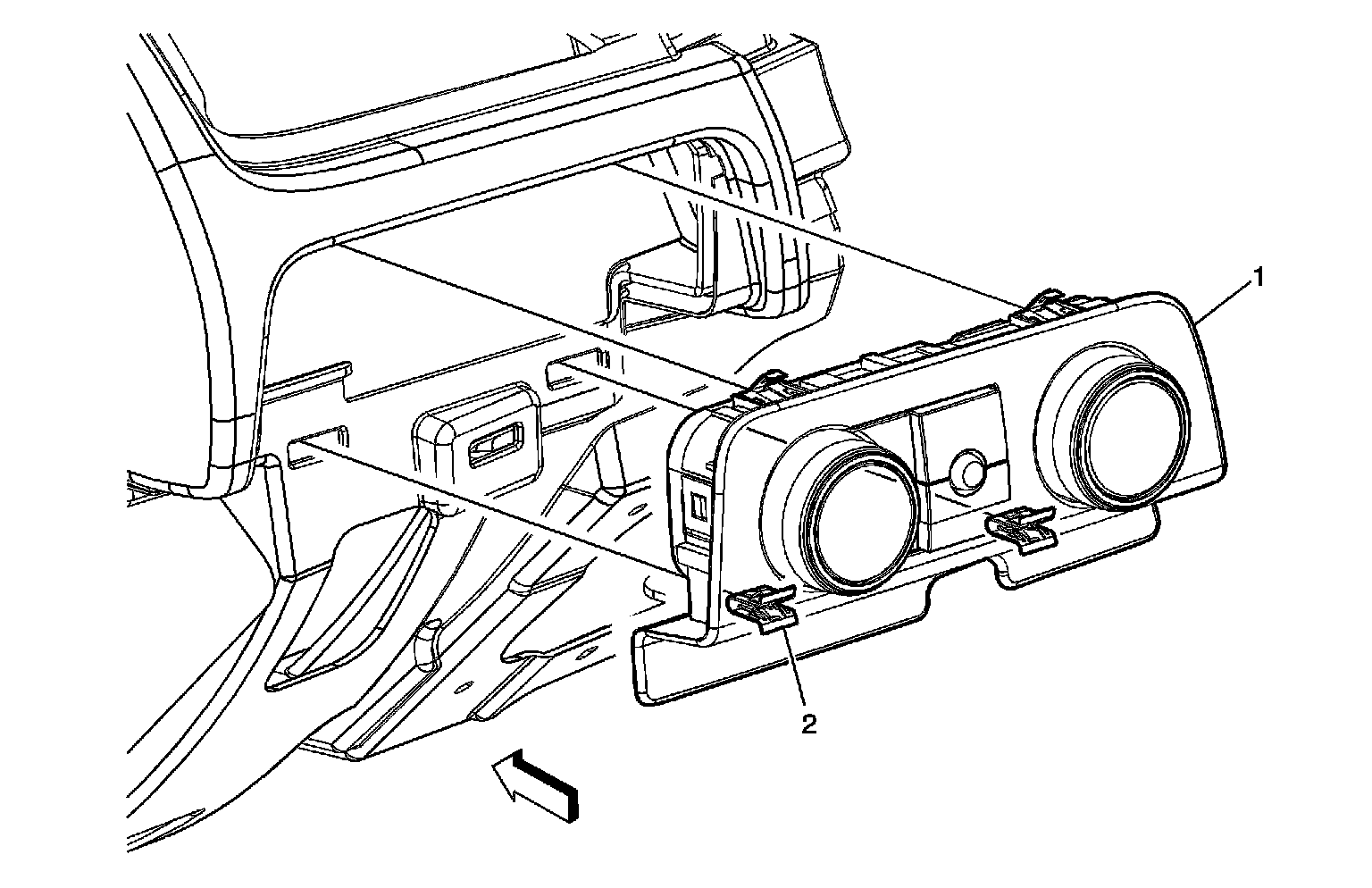 1
2