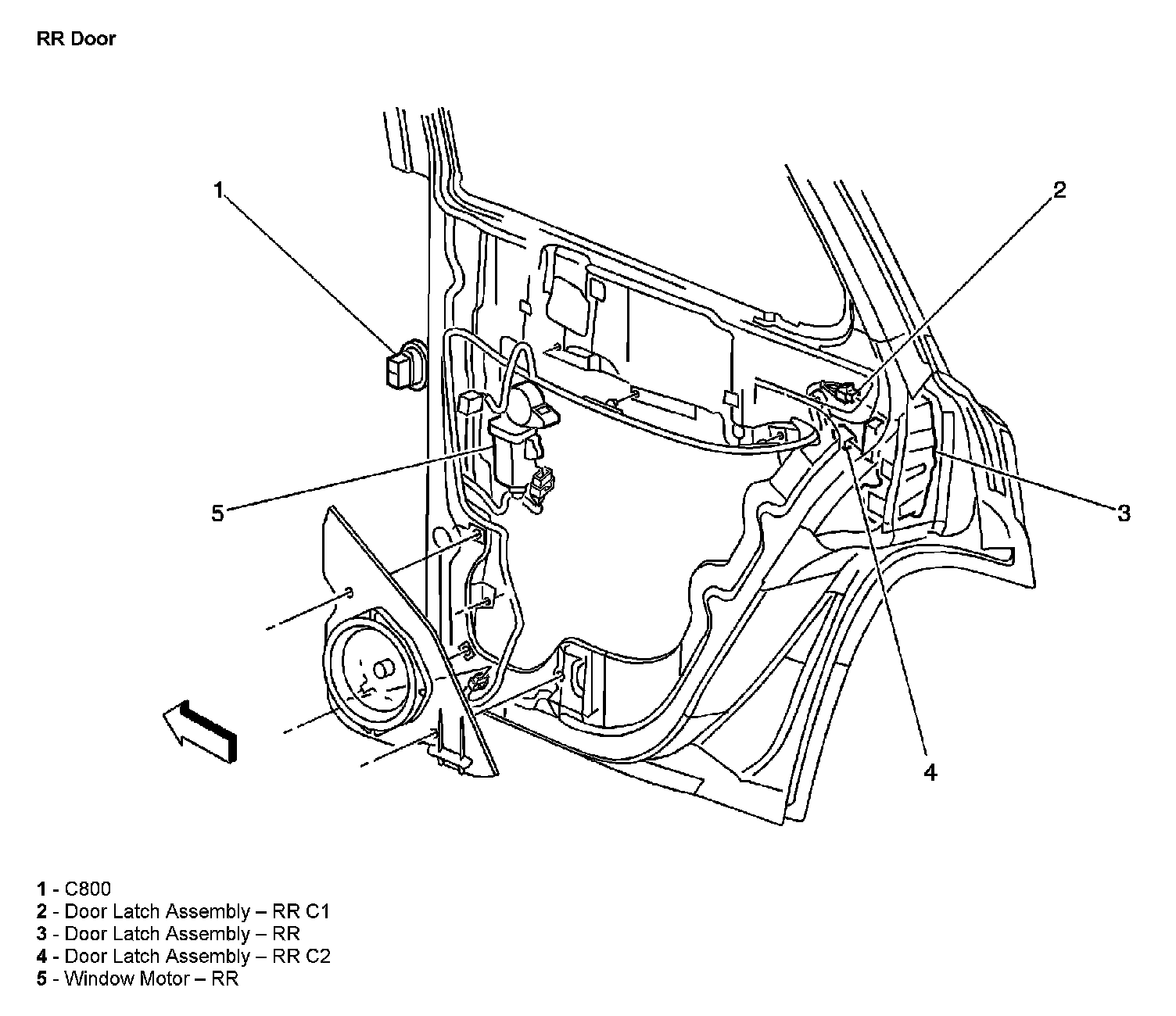 RR Door

1

2

5

3

4

1 - C800
2 - Door Latch Assembly – RR C1
3 - Door Latch Assembly – RR
4 - Door Latch Assembly – RR C2
5 - Window Motor – RR