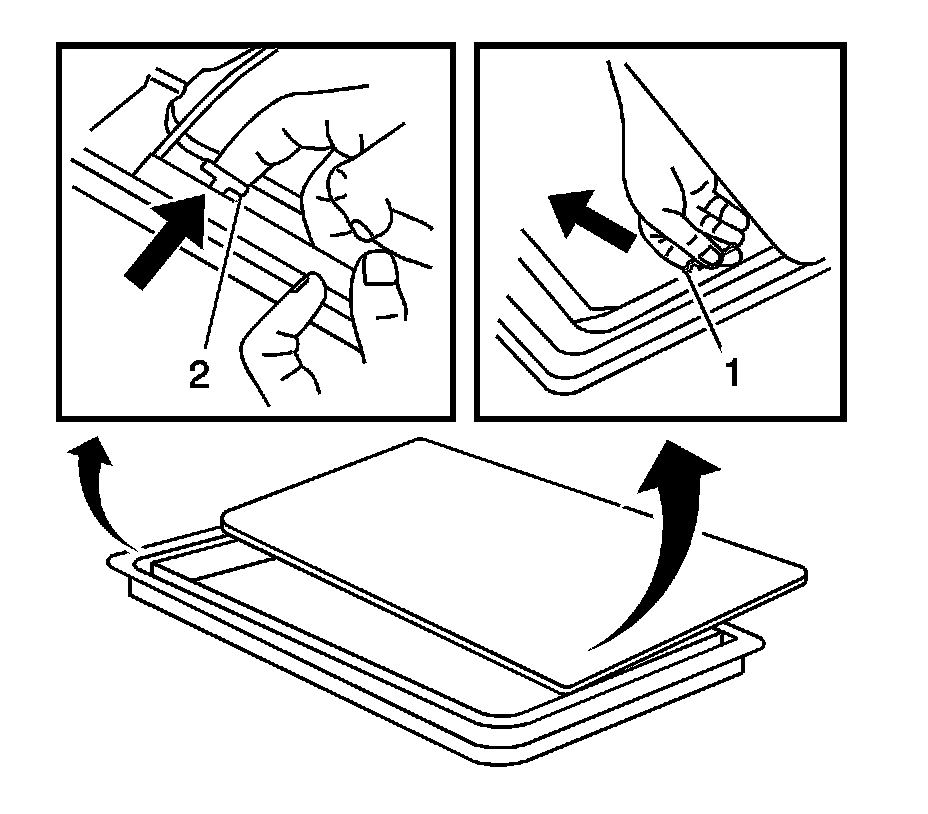 2

1