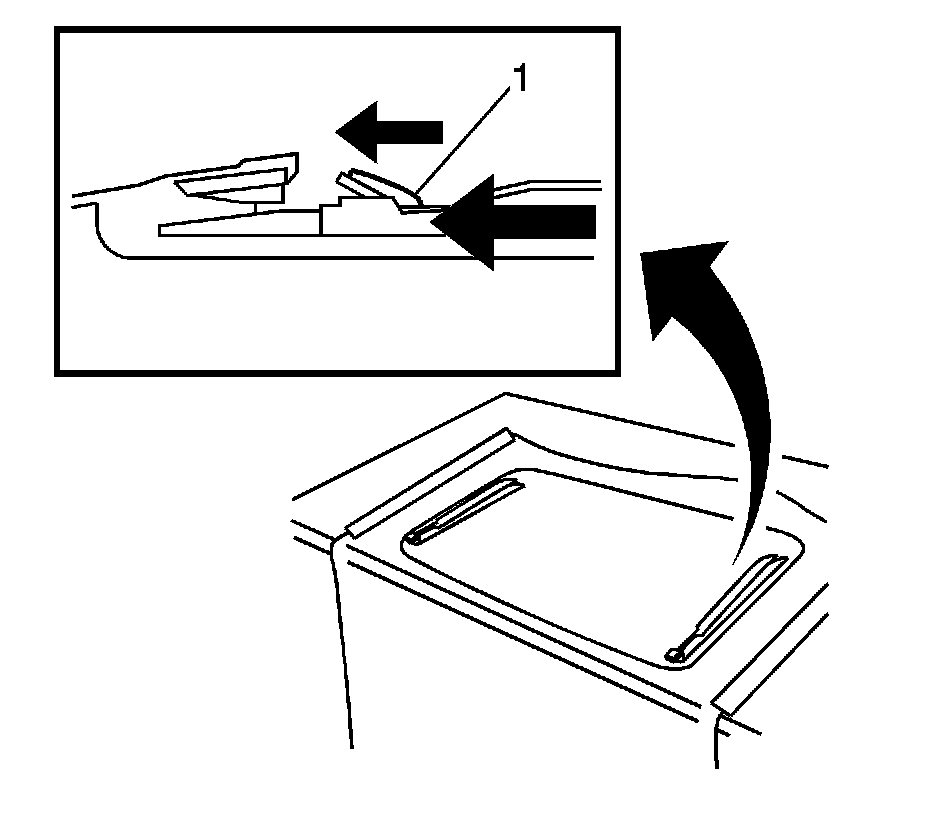 1