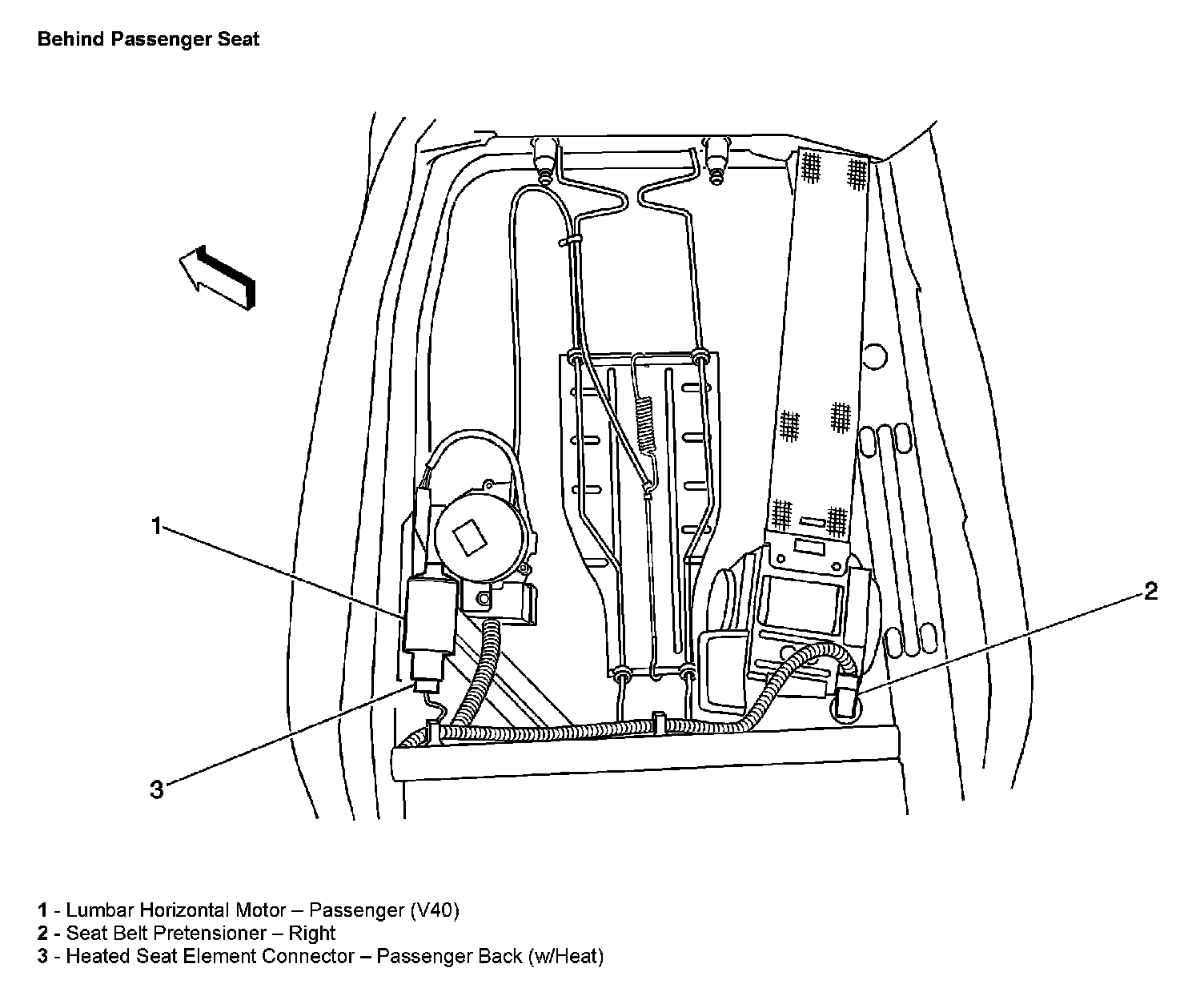 Behind Passenger Seat

1

2

3

1 - Lumbar Horizontal Motor – Passenger (V40)
2 - Seat Belt Pretensioner – Right
3 - Heated Seat Element Connector – Passenger Back (w/Heat)