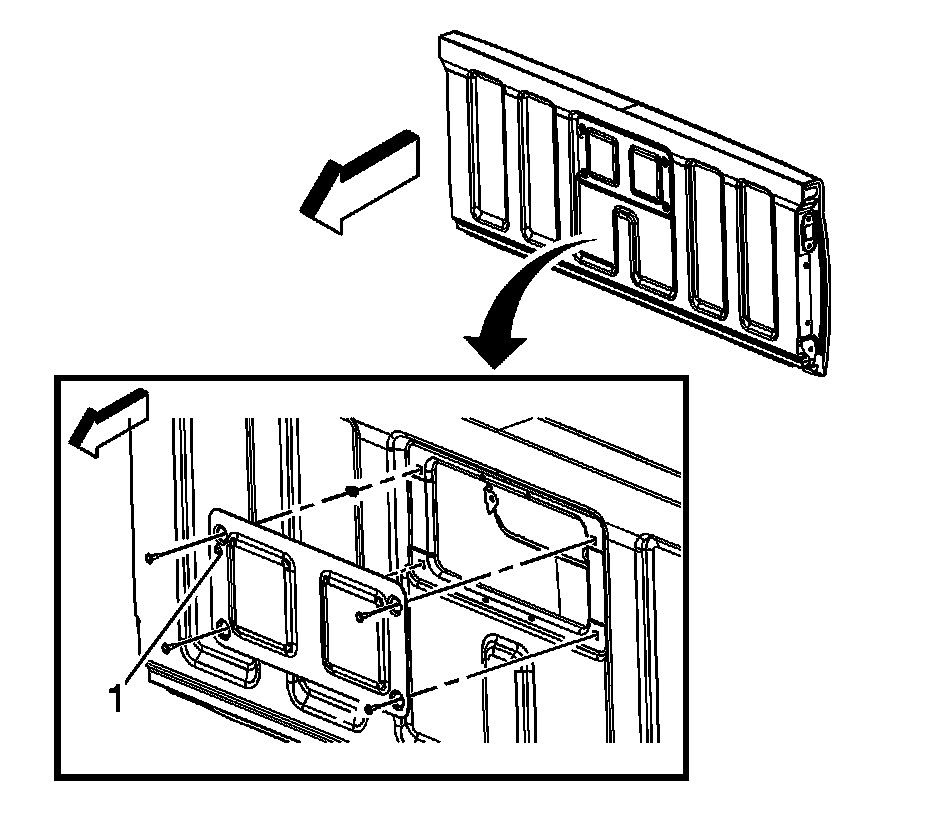 1