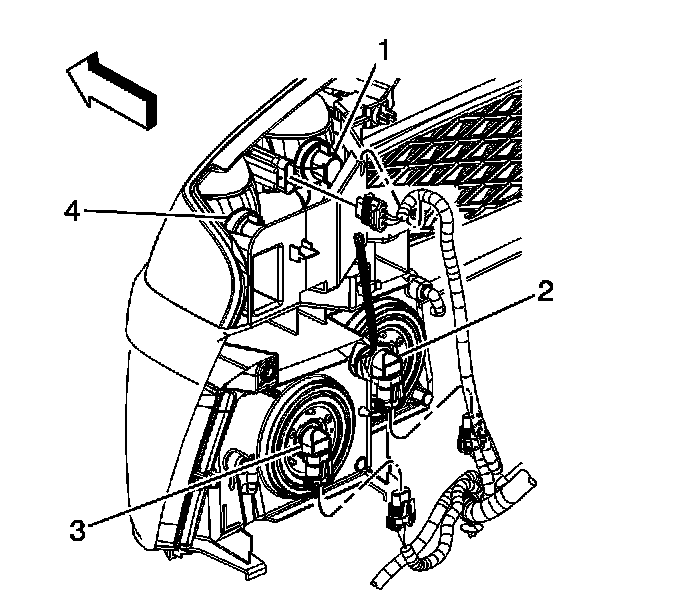 1
4
2
3