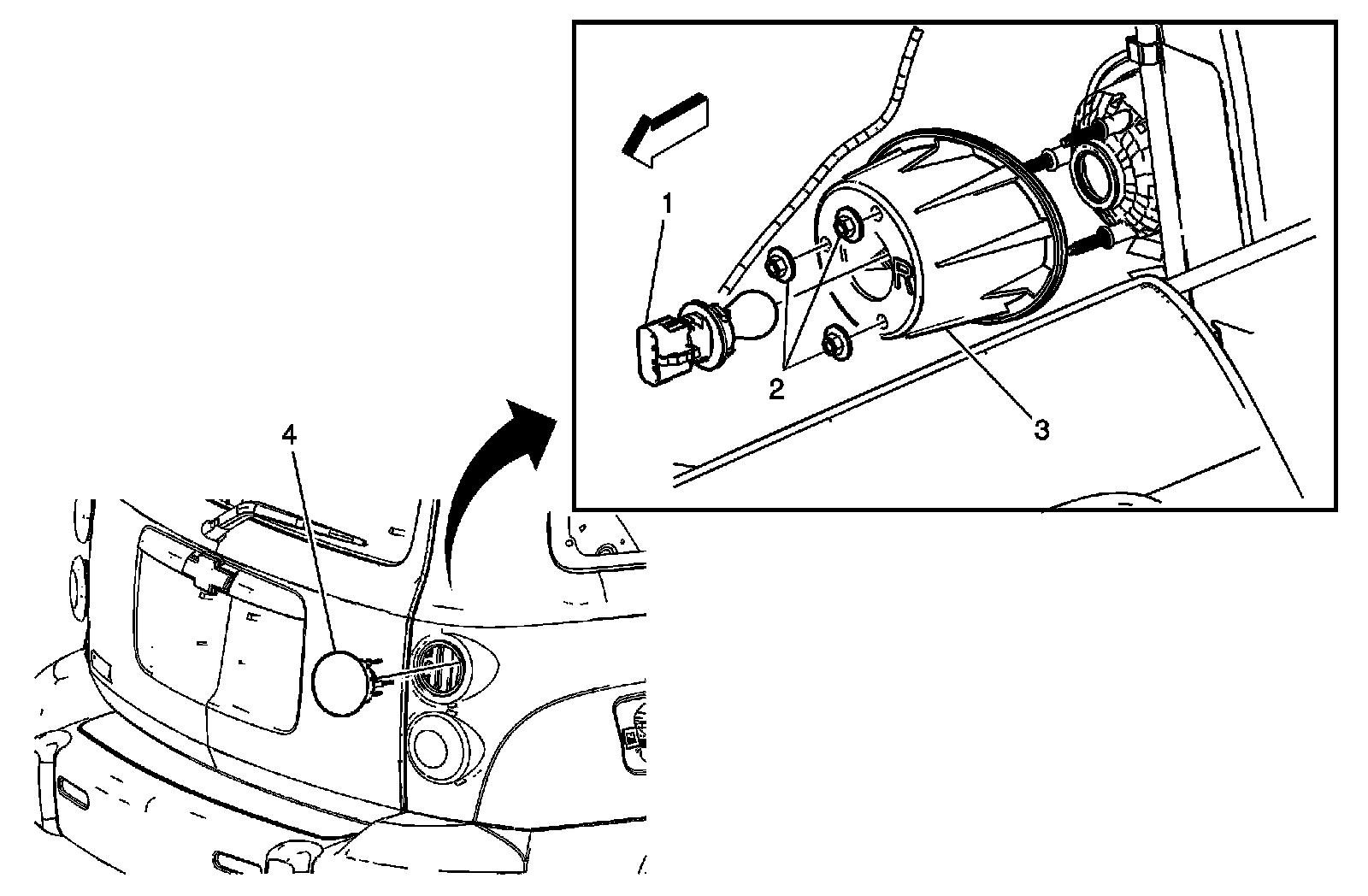 1
2
3
4