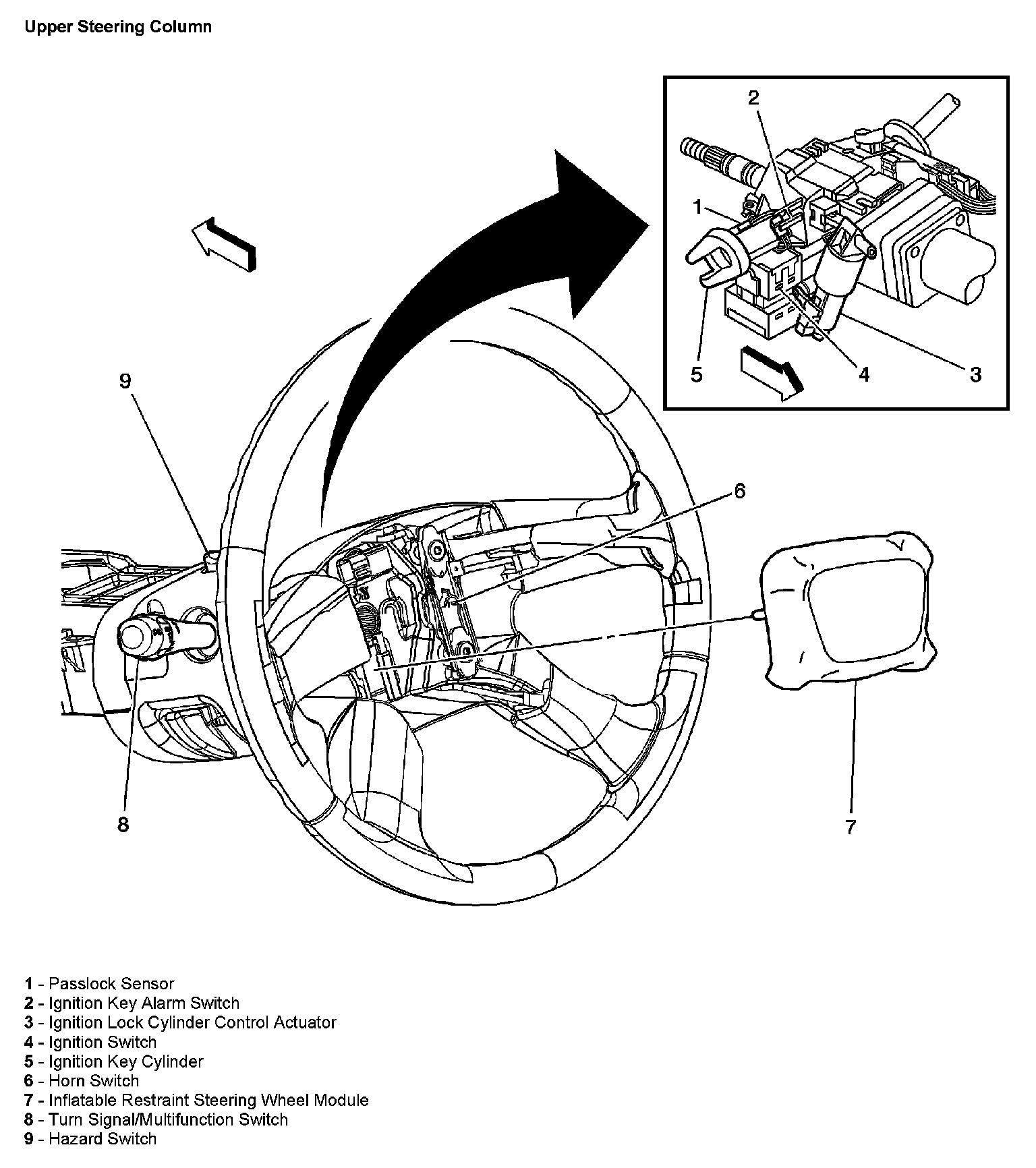 Upper Steering Column

2
1
5
4
3
9
6
8
7

1 - Passlock Sensor
2 - Ignition Key Alarm Switch
3 - Ignition Lock Cylinder Control Actuator
4 - Ignition Switch
5 - Ignition Key Cylinder
6 - Horn Switch
7 - Inflatable Restraint Steering Wheel Module
8 - Turn Signal/Multifunction Switch
9 - Hazard Switch