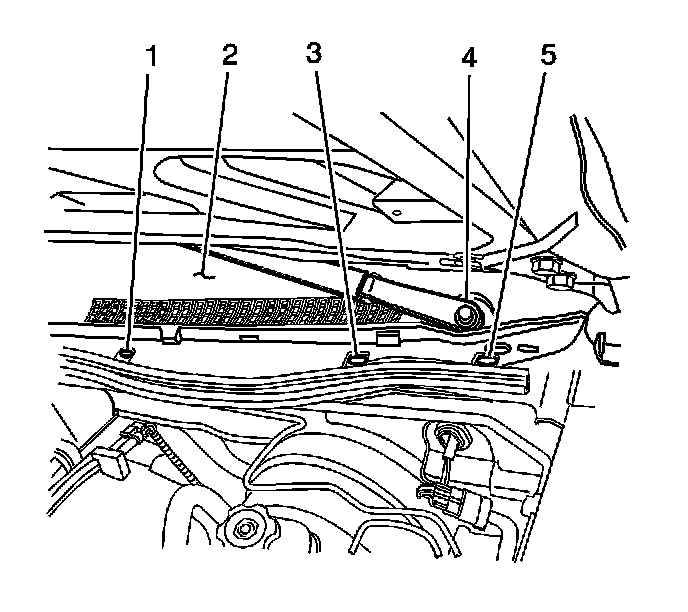 1 2 3 4 5