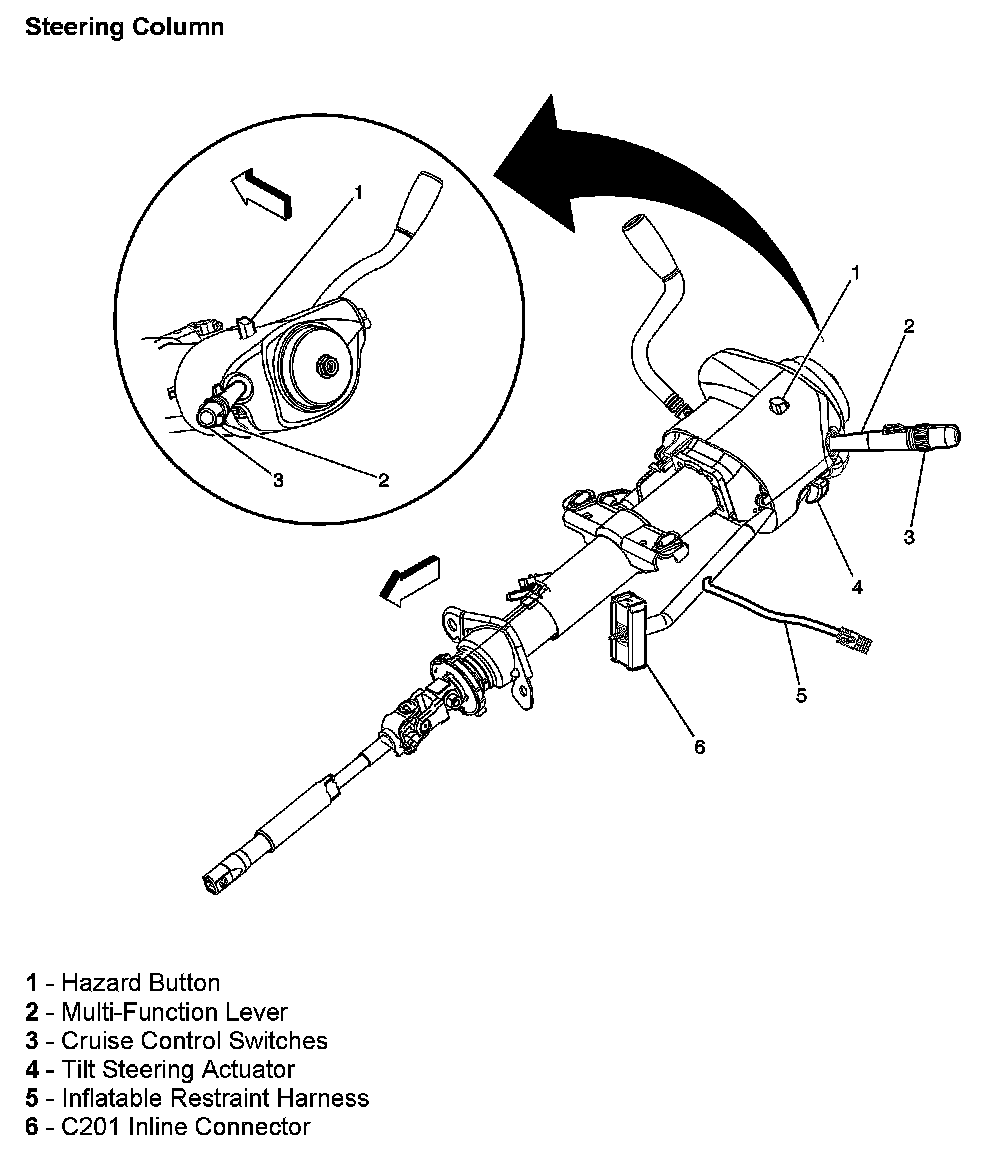 Steering Column

1
3
2
1
2
3
4
5
6

1 - Hazard Button
2 - Multi-Function Lever
3 - Cruise Control Switches
4 - Tilt Steering Actuator
5 - Inflatable Restraint Harness
6 - C201 Inline Connector