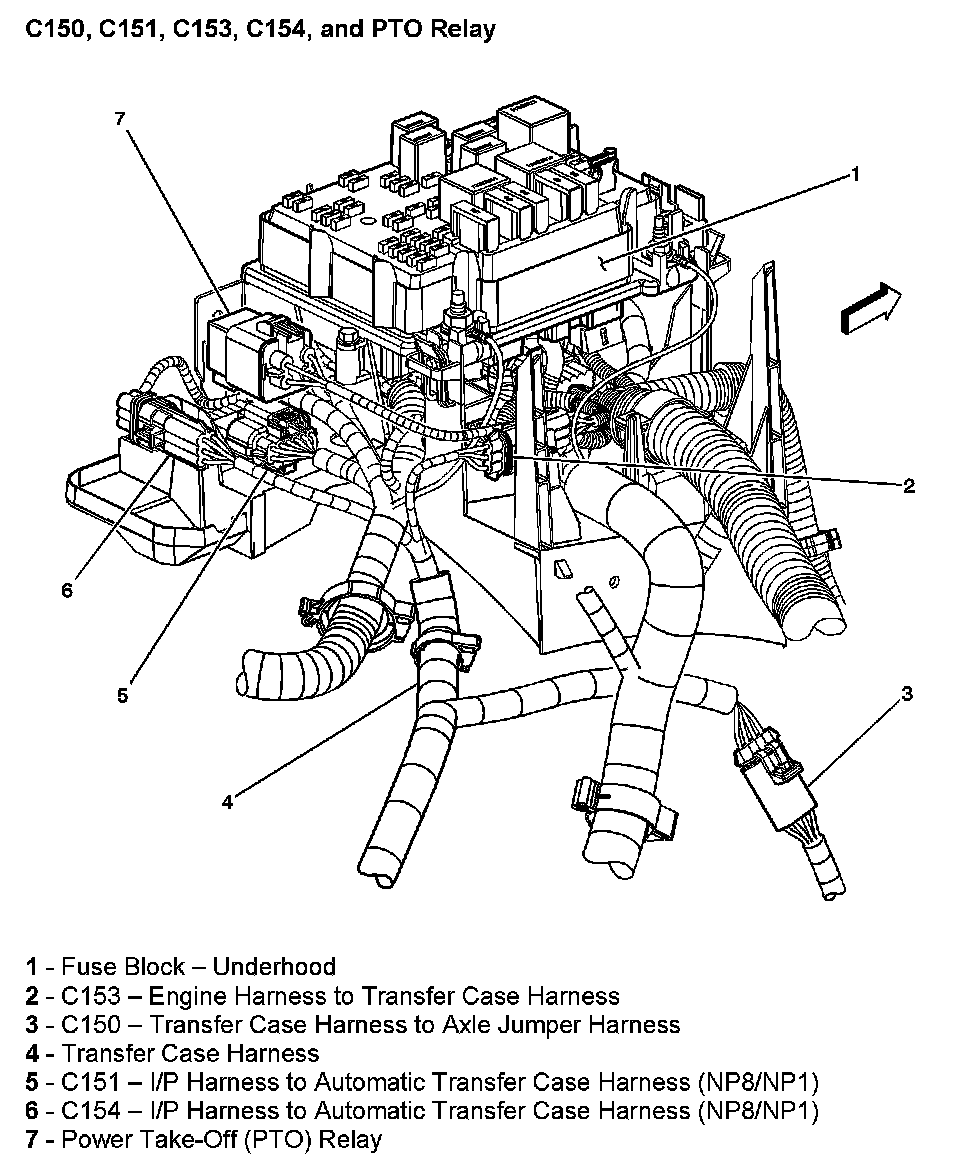 C150, C151, C153, C154, and PTO Relay

7

1

2

6

5

3

4

1 - Fuse Block – Underhood
2 - C153 – Engine Harness to Transfer Case Harness
3 - C150 – Transfer Case Harness to Axle Jumper Harness
4 - Transfer Case Harness
5 - C151 – I/P Harness to Automatic Transfer Case Harness (NP8/NP1)
6 - C154 – I/P Harness to Automatic Transfer Case Harness (NP8/NP1)
7 - Power Take-Off (PTO) Relay