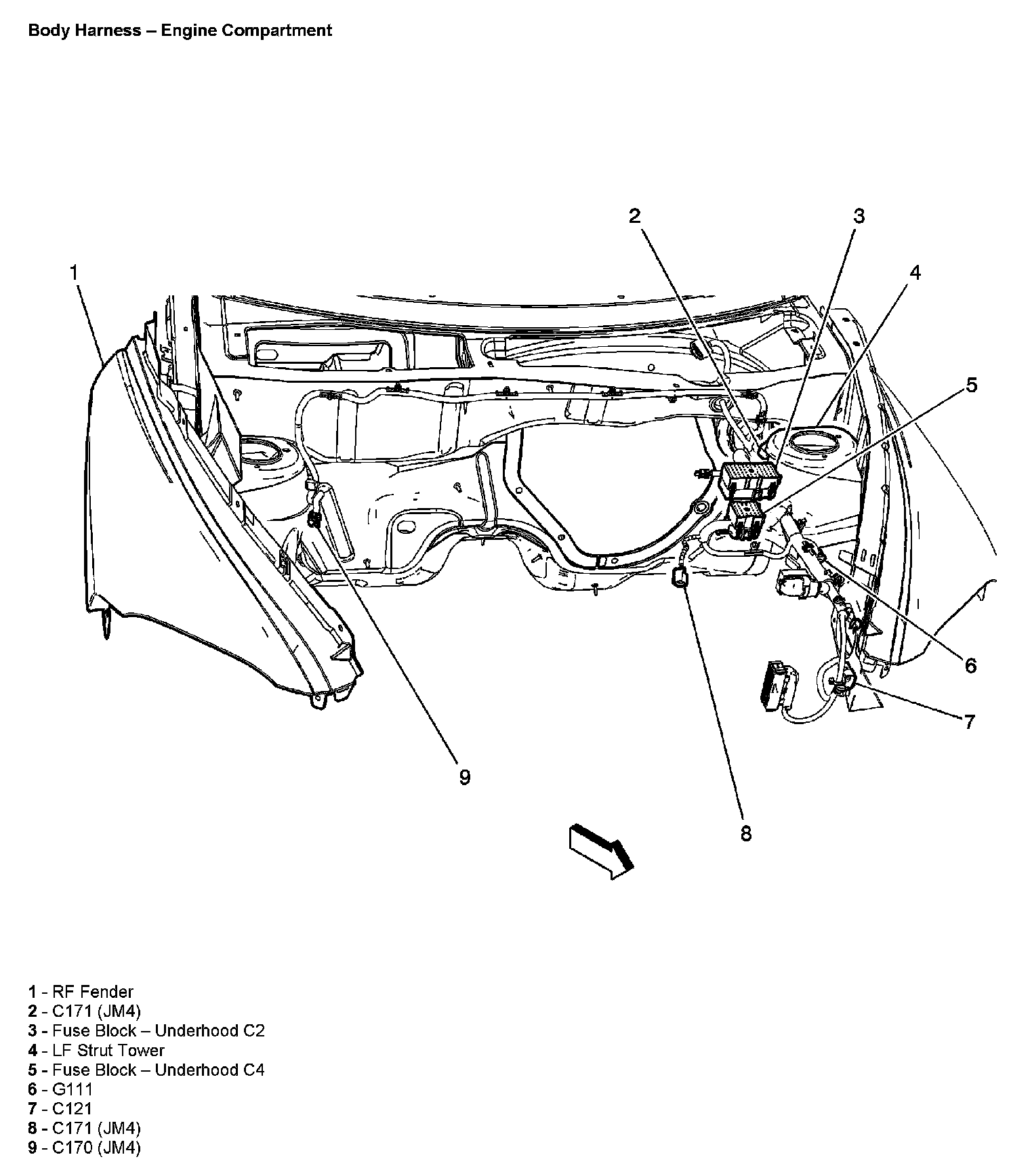 Body Harness – Engine Compartment

2
3
1
4
5
6
7
9
8

1 - RF Fender
2 - C171 (JM4)
3 - Fuse Block – Underhood C2
4 - LF Strut Tower
5 - Fuse Block – Underhood C4
6 - G111
7 - C121
8 - C171 (JM4)
9 - C170 (JM4)