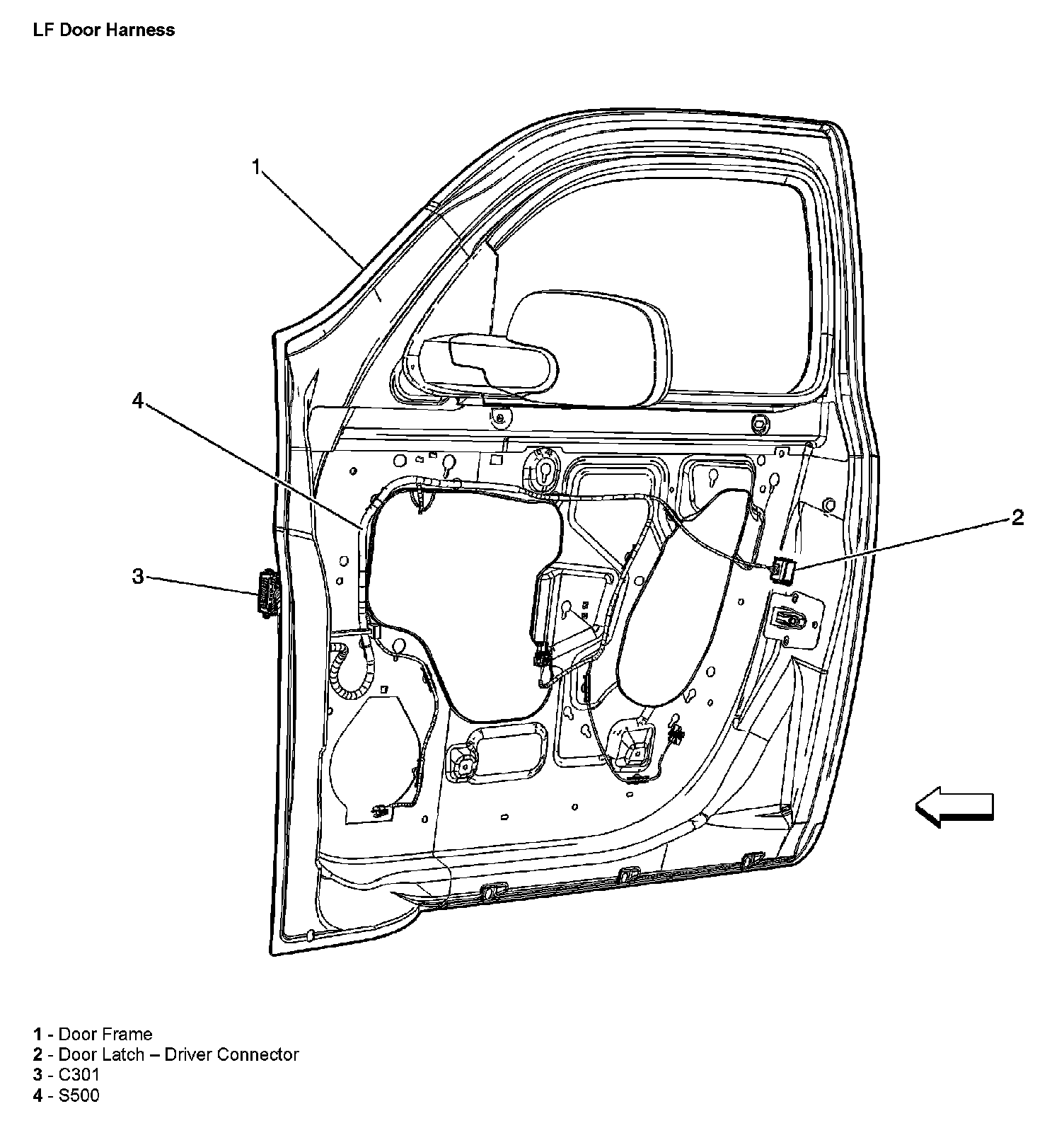 LF Door Harness

1

4

2

3

1 - Door Frame
2 - Door Latch – Driver Connector
3 - C301
4 - S500