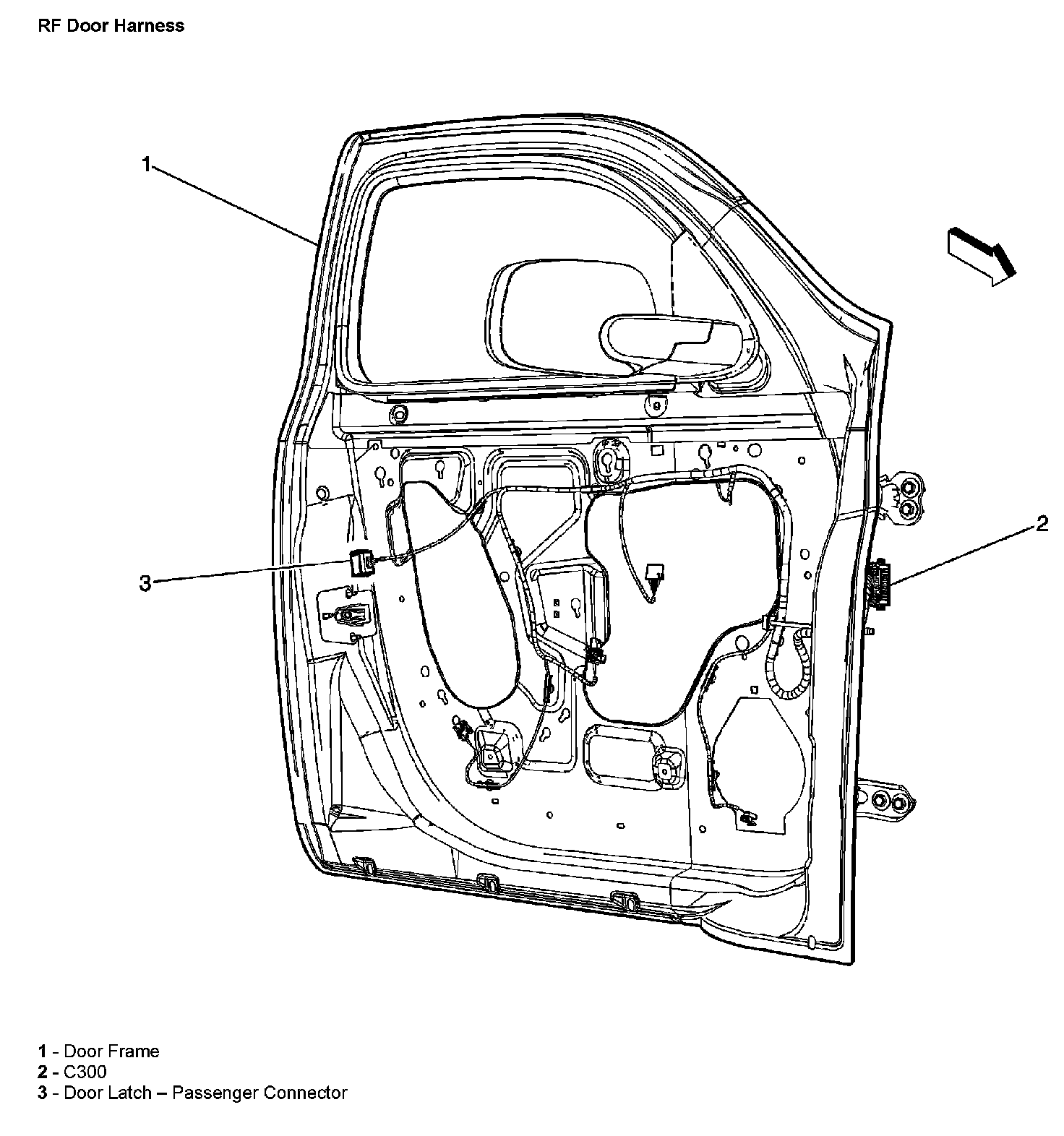 RF Door Harness

1

2

3

1 - Door Frame
2 - C300
3 - Door Latch – Passenger Connector