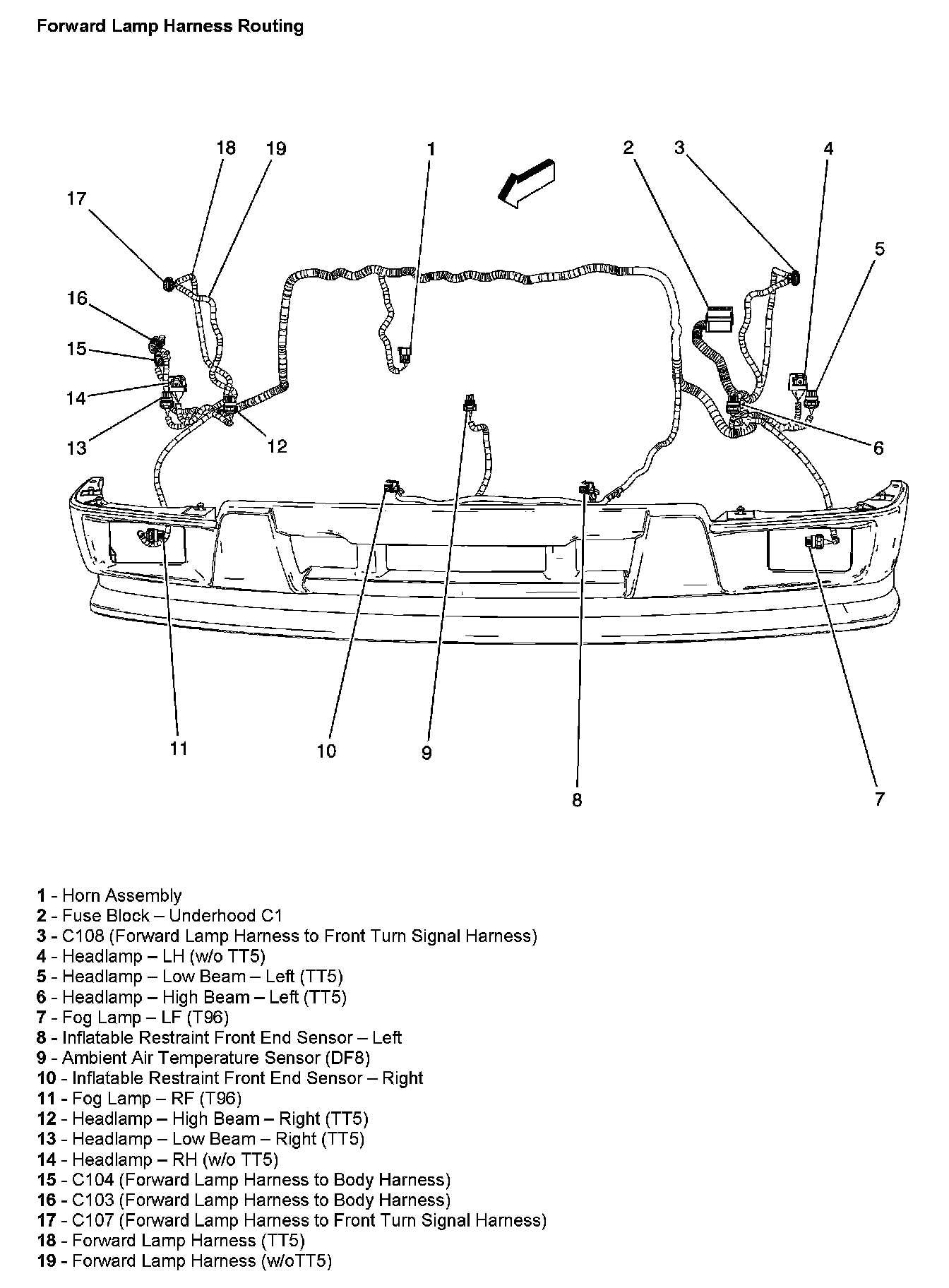 Forward Lamp Harness Routing

18
19
1
2
3
4
17
5
16
15
14
13
12
6
11
10
9
8
7

1 - Horn Assembly
2 - Fuse Block – Underhood C1
3 - C108 (Forward Lamp Harness to Front Turn Signal Harness)
4 - Headlamp – LH (w/o TT5)
5 - Headlamp – Low Beam – Left (TT5)
6 - Headlamp – High Beam – Left (TT5)
7 - Fog Lamp – LF (T96)
8 - Inflatable Restraint Front End Sensor – Left
9 - Ambient Air Temperature Sensor (DF8)
10 - Inflatable Restraint Front End Sensor – Right
11 - Fog Lamp – RF (T96)
12 - Headlamp – High Beam – Right (TT5)
13 - Headlamp – Low Beam – Right (TT5)
14 - Headlamp – RH (w/o TT5)
15 - C104 (Forward Lamp Harness to Body Harness)
16 - C103 (Forward Lamp Harness to Body Harness)
17 - C107 (Forward Lamp Harness to Front Turn Signal Harness)
18 - Forward Lamp Harness (TT5)
19 - Forward Lamp Harness (w/oTT5)