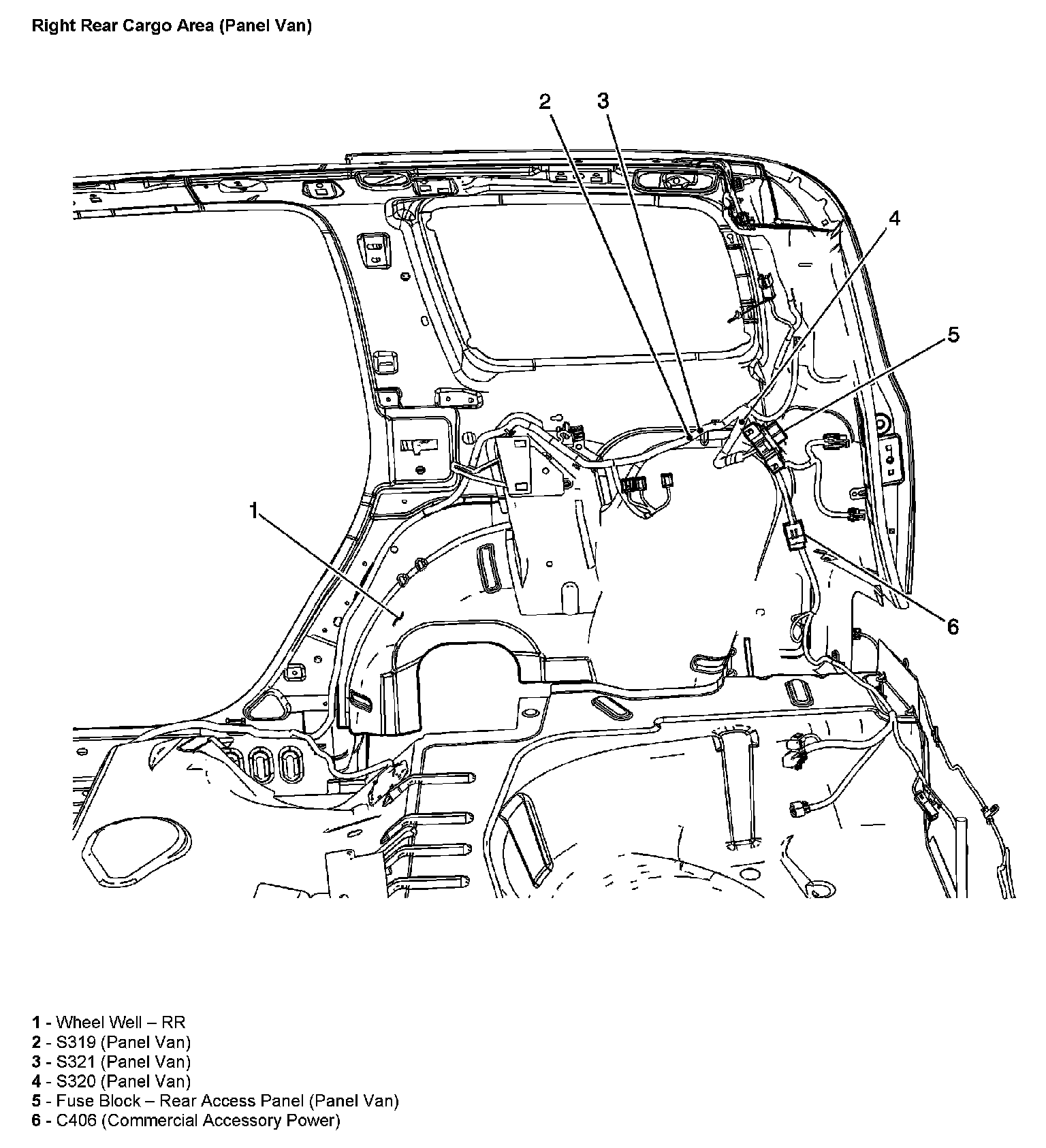 Right Rear Cargo Area (Panel Van)

2 3

4

5

1

6

1 - Wheel Well – RR
2 - S319 (Panel Van)
3 - S321 (Panel Van)
4 - S320 (Panel Van)
5 - Fuse Block – Rear Access Panel (Panel Van)
6 - C406 (Commercial Accessory Power)