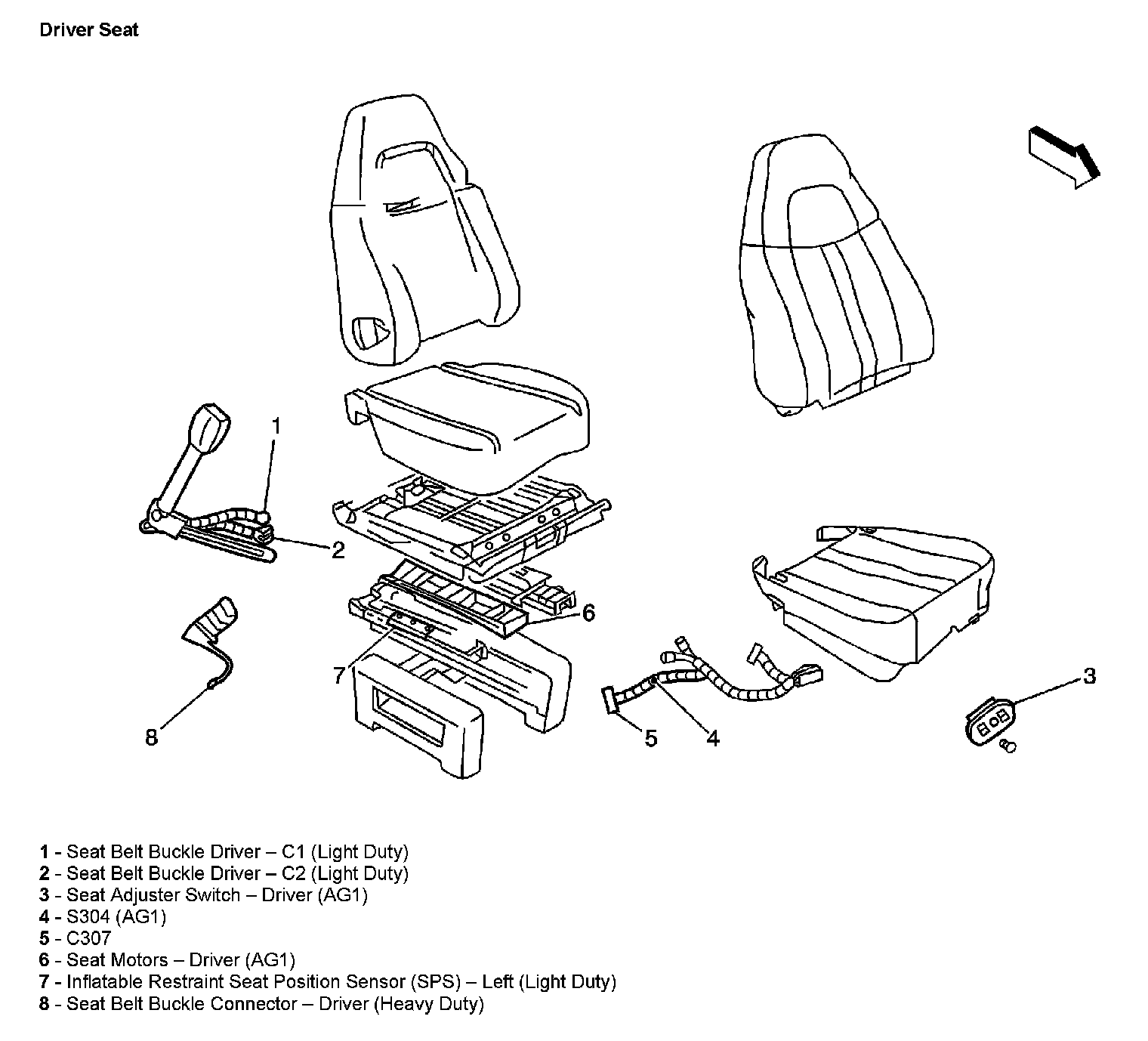 Driver Seat

1
2
6
7
8
5
4
3

1 - Seat Belt Buckle Driver – C1 (Light Duty)
2 - Seat Belt Buckle Driver – C2 (Light Duty)
3 - Seat Adjuster Switch – Driver (AG1)
4 - S304 (AG1)
5 - C307
6 - Seat Motors – Driver (AG1)
7 - Inflatable Restraint Seat Position Sensor (SPS) – Left (Light Duty)
8 - Seat Belt Buckle Connector – Driver (Heavy Duty)