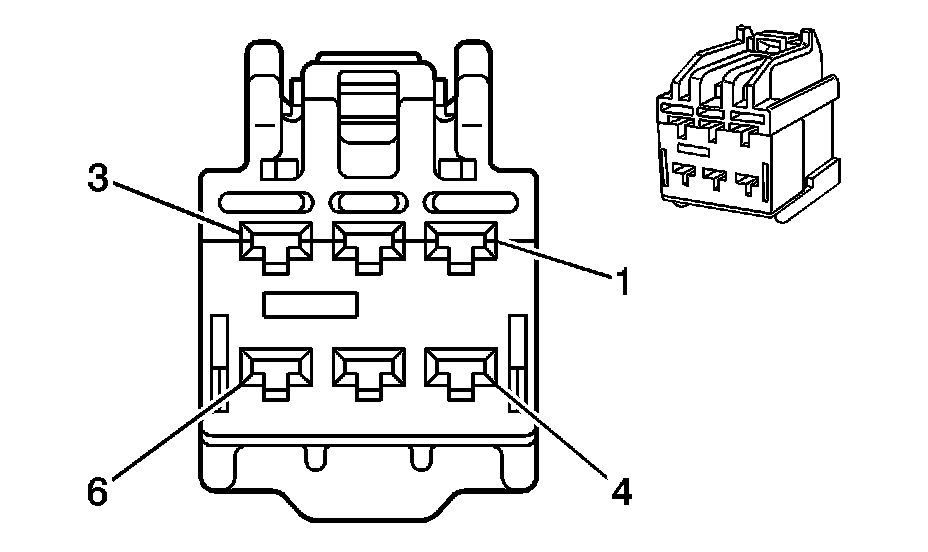 3
1
6
4