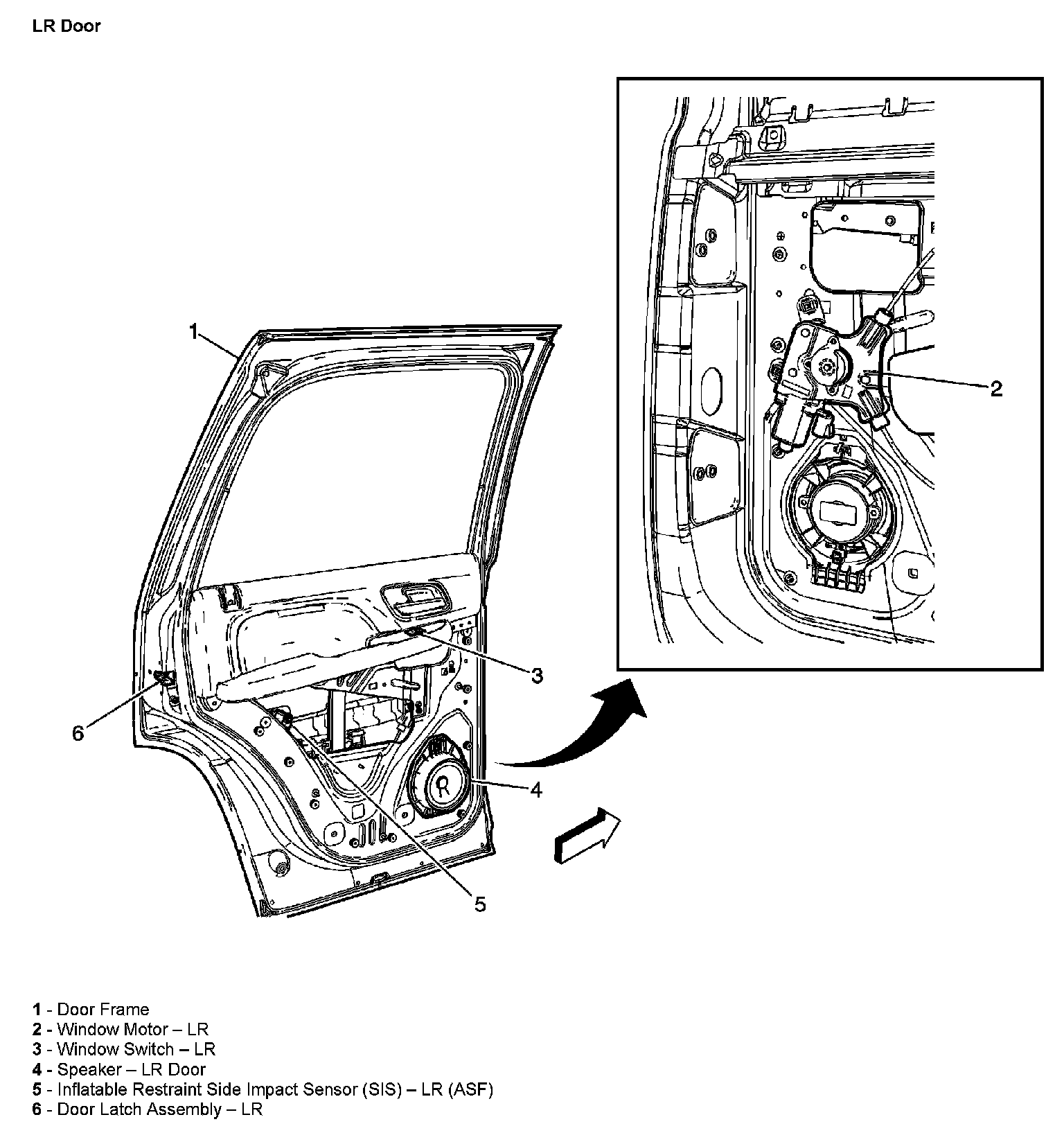 LR Door

1

2

3

6

4

5

1 - Door Frame
2 - Window Motor – LR
3 - Window Switch – LR
4 - Speaker – LR Door
5 - Inflatable Restraint Side Impact Sensor (SIS) – LR (ASF)
6 - Door Latch Assembly – LR