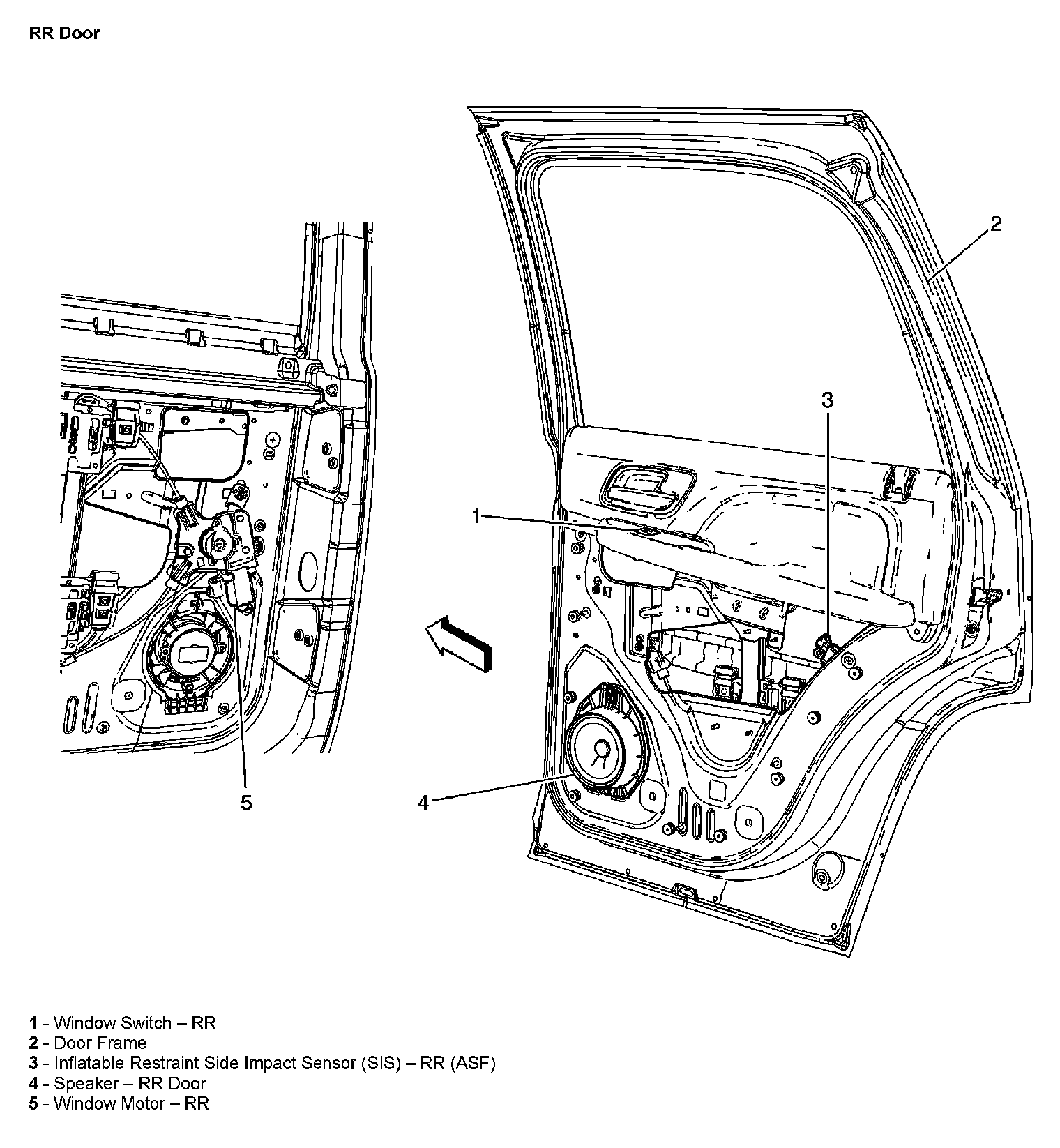 RR Door

2

3

1

5

4

1 - Window Switch – RR
2 - Door Frame
3 - Inflatable Restraint Side Impact Sensor (SIS) – RR (ASF)
4 - Speaker – RR Door
5 - Window Motor – RR