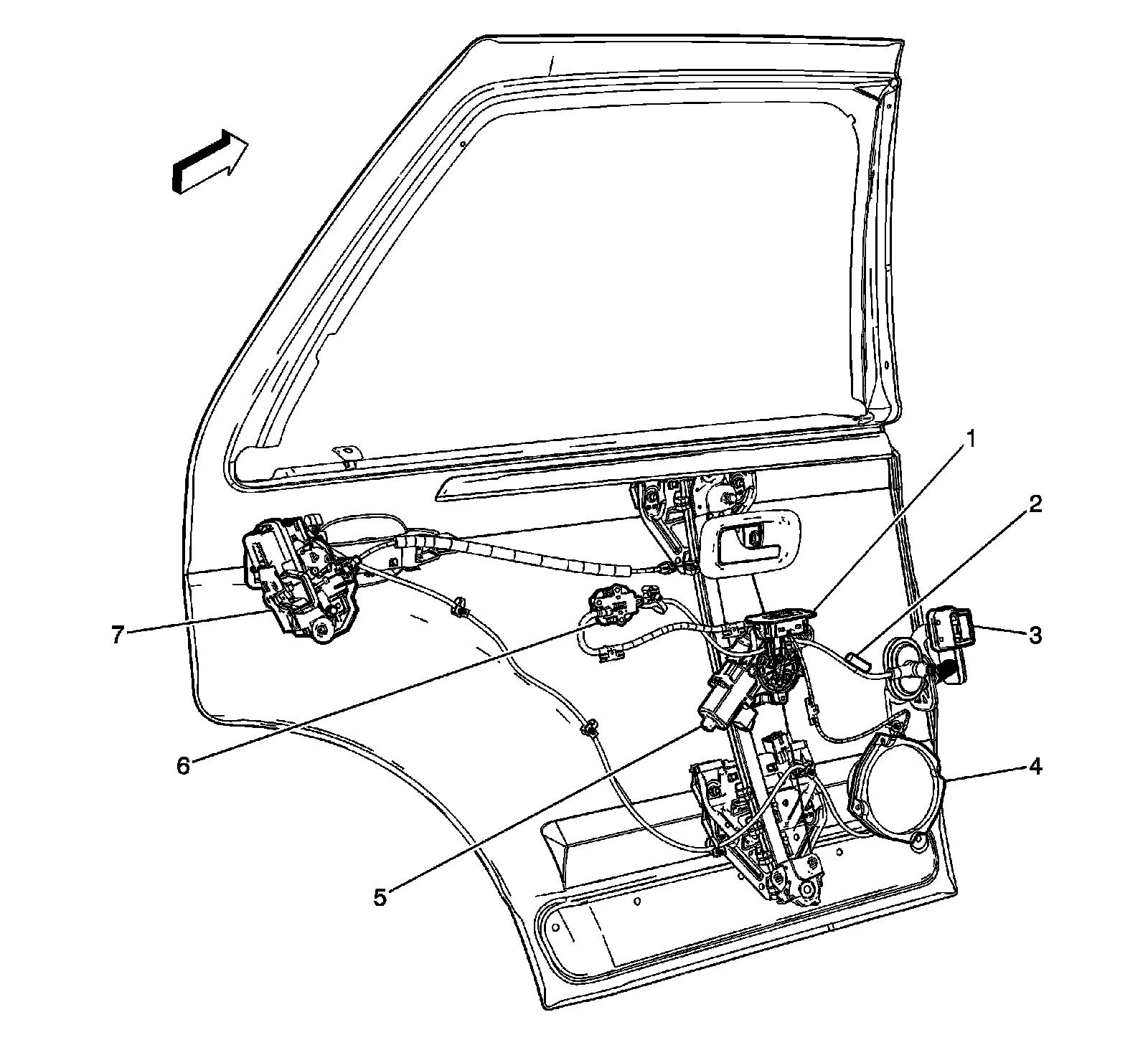 1
2
3
7
6
4
5