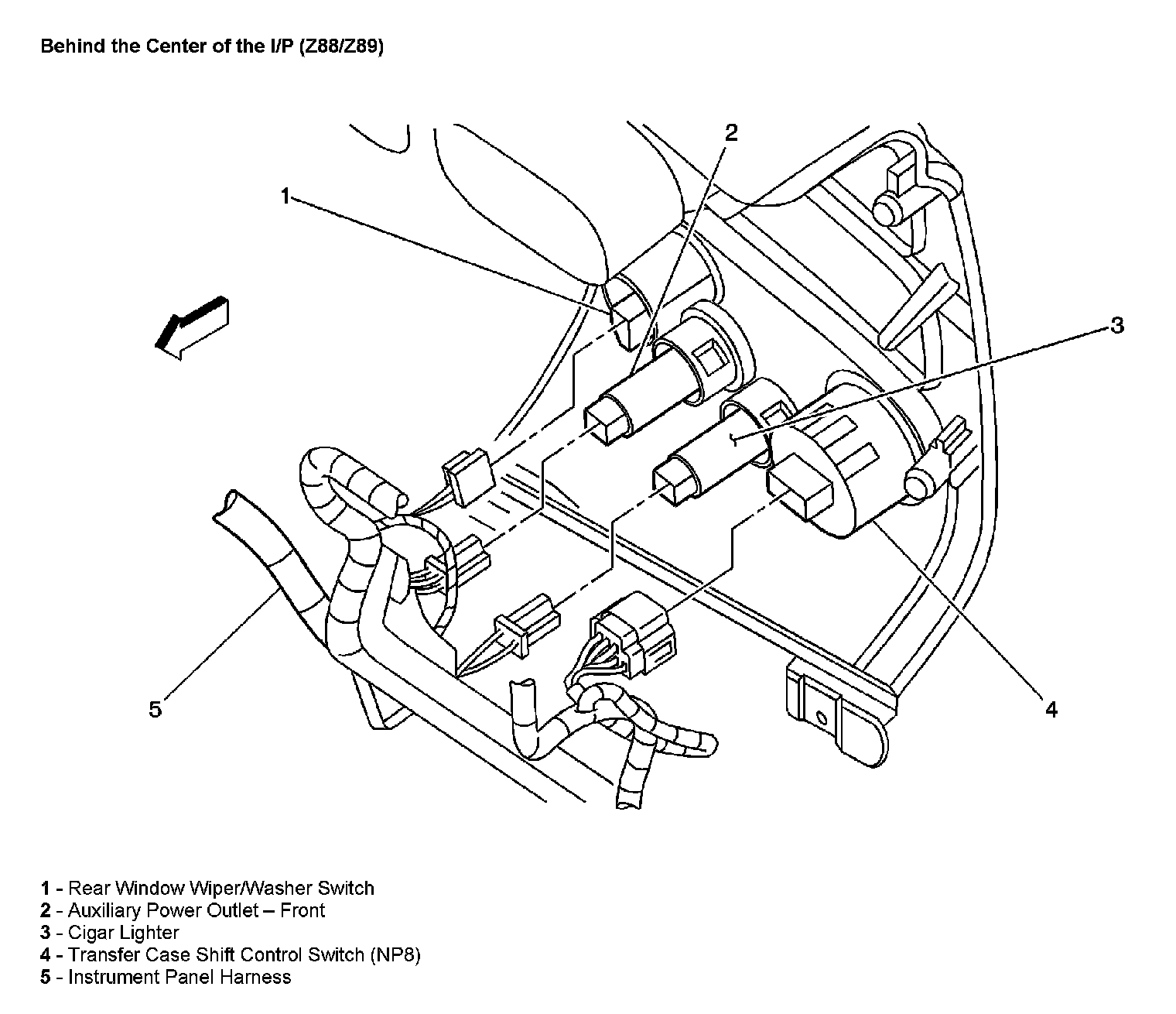 Behind the Center of the I/P (Z88/Z89)

2

1

3

5

4

1 - Rear Window Wiper/Washer Switch
2 - Auxiliary Power Outlet – Front
3 - Cigar Lighter
4 - Transfer Case Shift Control Switch (NP8)
5 - Instrument Panel Harness