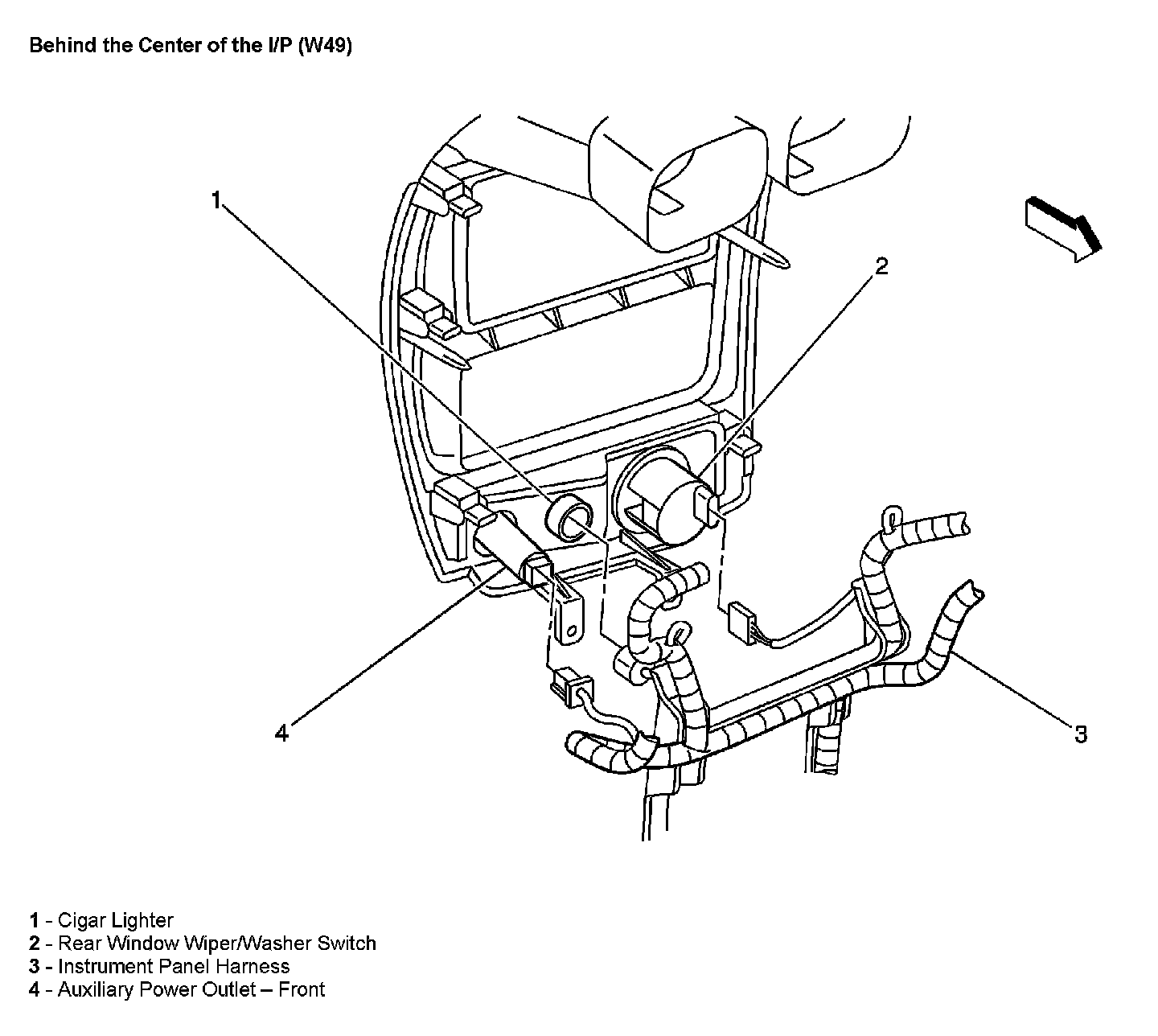 Behind the Center of the I/P (W49)

1

2

4

3

1 - Cigar Lighter
2 - Rear Window Wiper/Washer Switch
3 - Instrument Panel Harness
4 - Auxiliary Power Outlet – Front