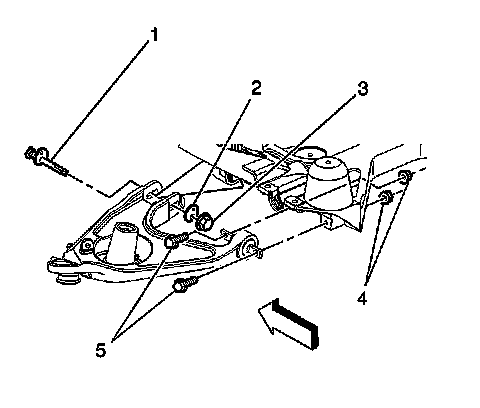 1
2
3
4
5