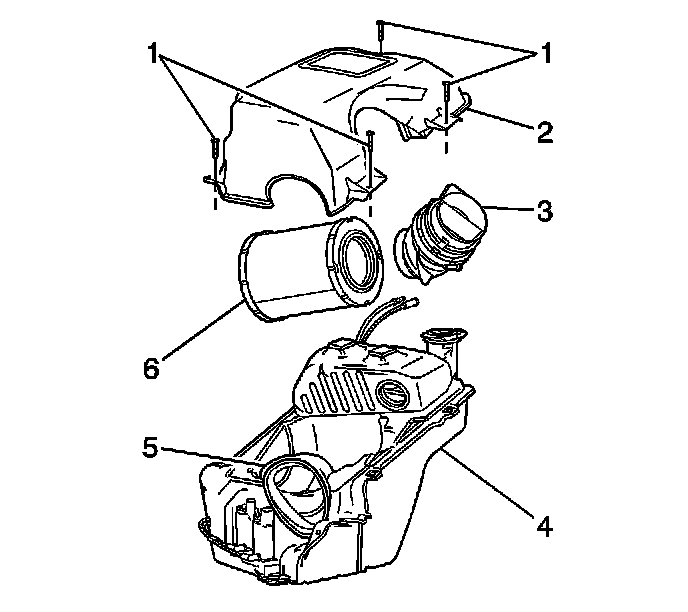 1
1
2
3
6
5
4