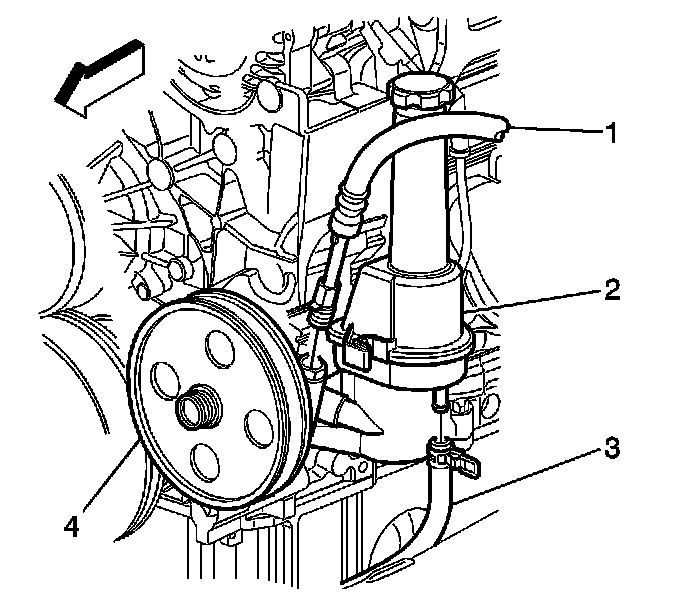 1
2
3
4