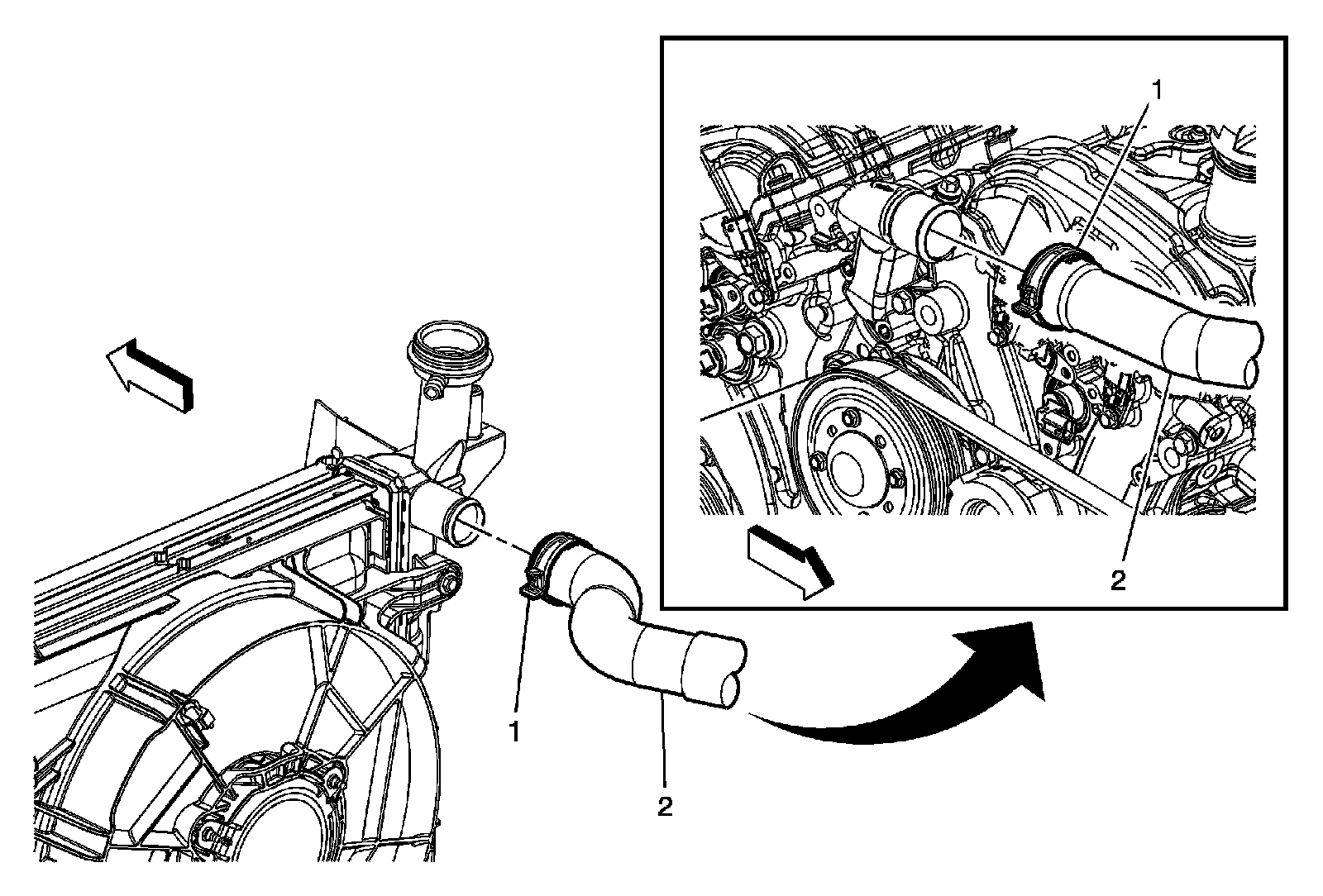 1
2
1
2