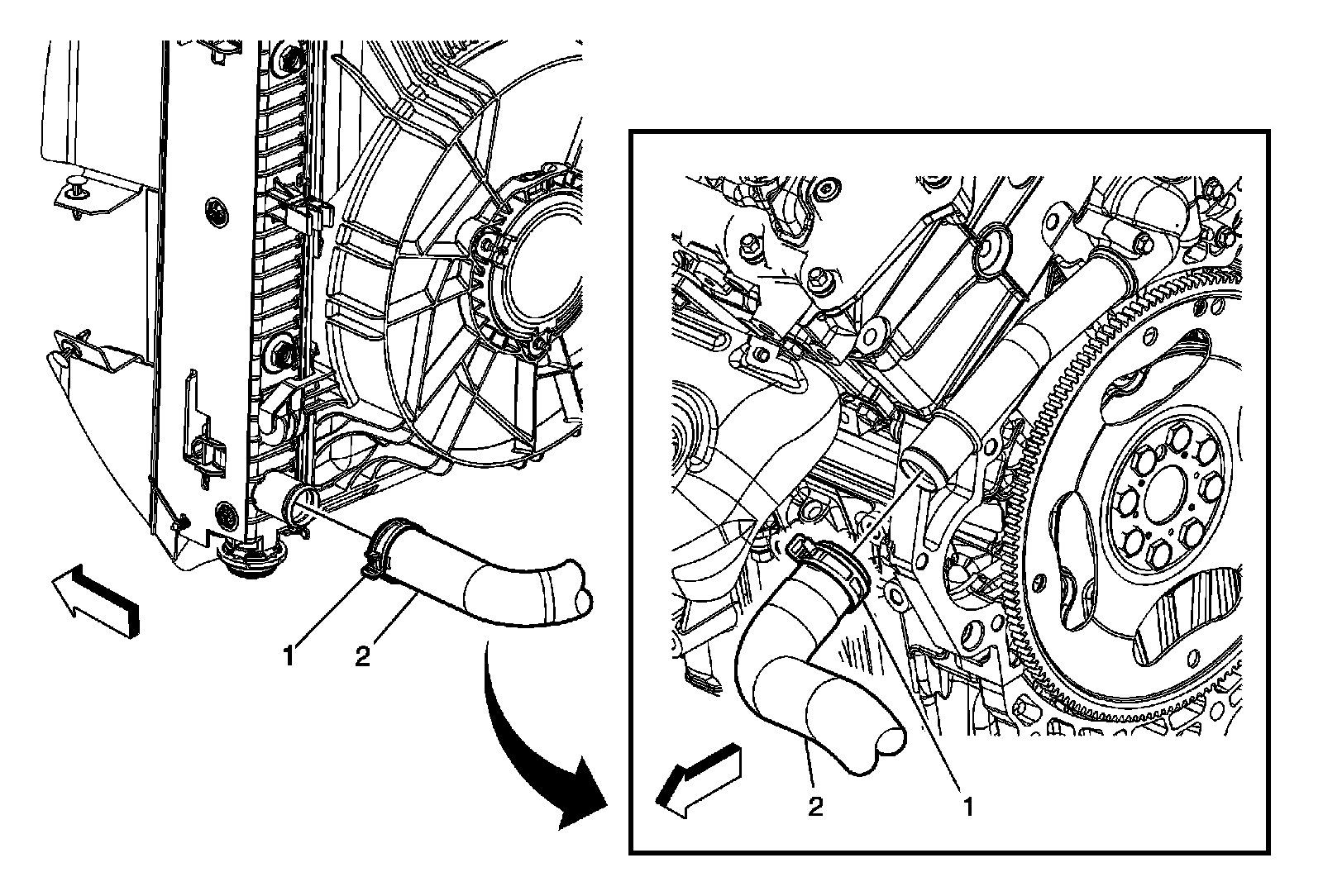 1
2
2
1