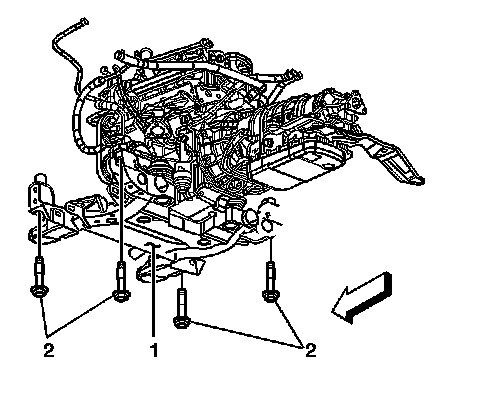 2
1
2