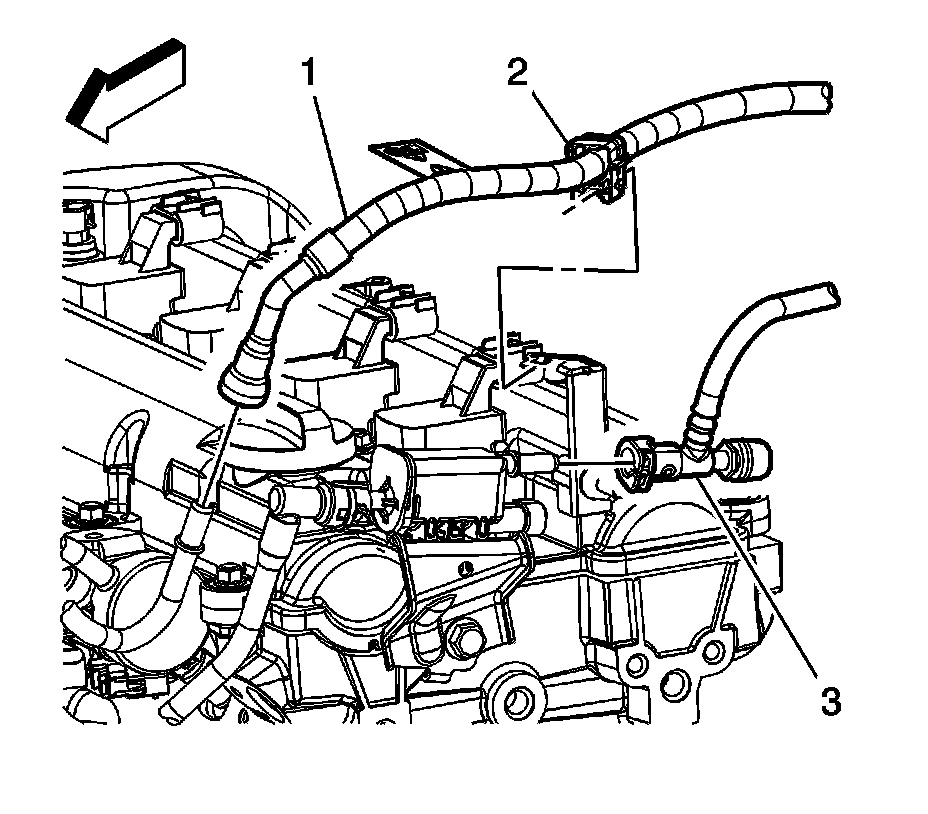 1
2
3