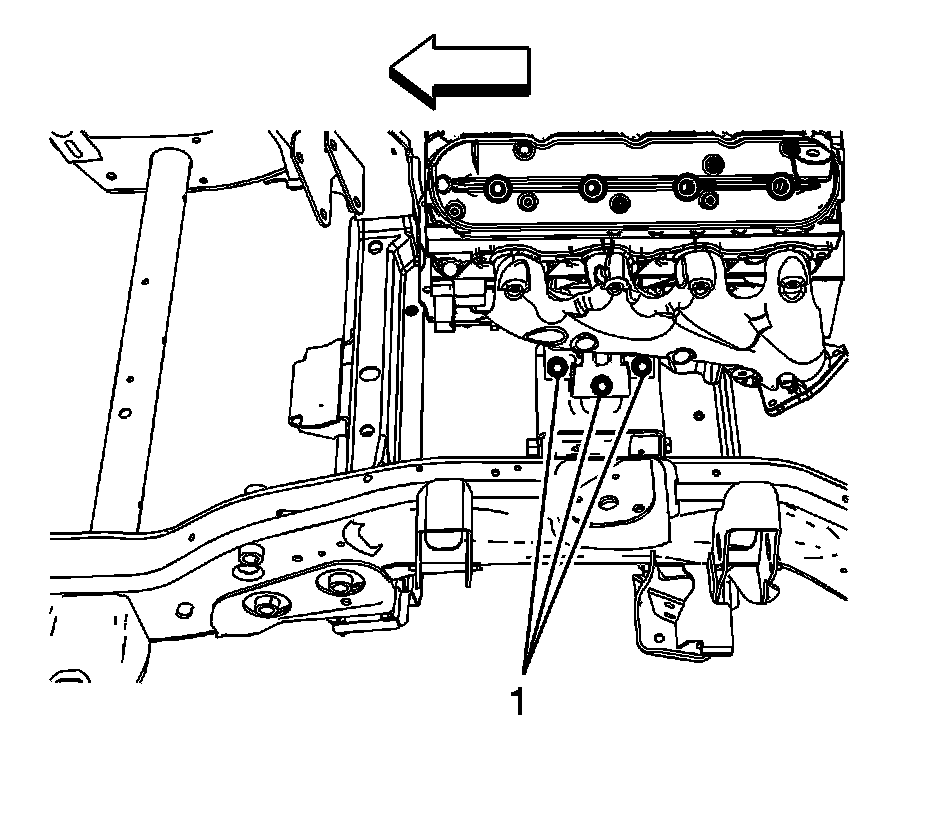 1